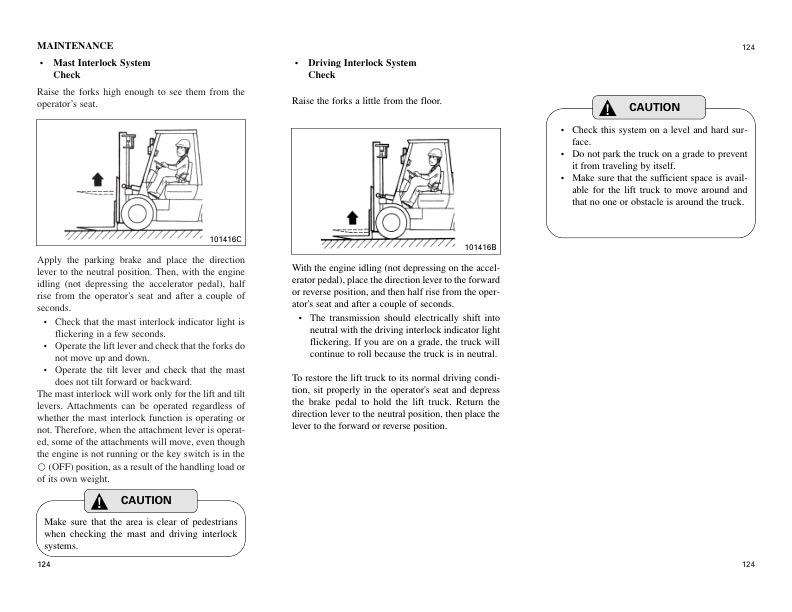 MAINTENANCE

124

• Mast Interlock System Check

Raise the forks high enough to see them from the operator's seat.

101416C

Apply the parking brake and place the direction lever to the neutral position. Then, with the engine idling (not depressing the accelerator pedal), half rise from the operator's seat and after a couple of seconds.

• Check that the mast interlock indicator light is flickering in a few seconds.
• Operate the lift lever and check that the forks do not move up and down.
• Operate the tilt lever and check that the mast does not tilt forward or backward.

The mast interlock will work only for the lift and tilt levers. Attachments can be operated regardless of whether the mast interlock function is operating or not. Therefore, when the attachment lever is operated, some of the attachments will move, even though the engine is not running or the key switch is in the ○ (OFF) position, as a result of the handling load or of its own weight.

CAUTION

Make sure that the area is clear of pedestrians when checking the mast and driving interlock systems.

124

• Driving Interlock System Check

Raise the forks a little from the floor.

101416B

With the engine idling (not depressing on the accelerator pedal), place the direction lever to the forward or reverse position, and then half rise from the operator's seat and after a couple of seconds.

• The transmission should electrically shift into neutral with the driving interlock indicator light flickering. If you are on a grade, the truck will continue to roll because the truck is in neutral.

To restore the lift truck to its normal driving condition, sit properly in the operator's seat and depress the brake pedal to hold the lift truck. Return the direction lever to the neutral position, then place the lever to the forward or reverse position.

CAUTION

• Check this system on a level and hard surface.
• Do not park the truck on a grade to prevent it from traveling by itself.
• Make sure that the sufficient space is available for the lift truck to move around and that no one or obstacle is around the truck.

124