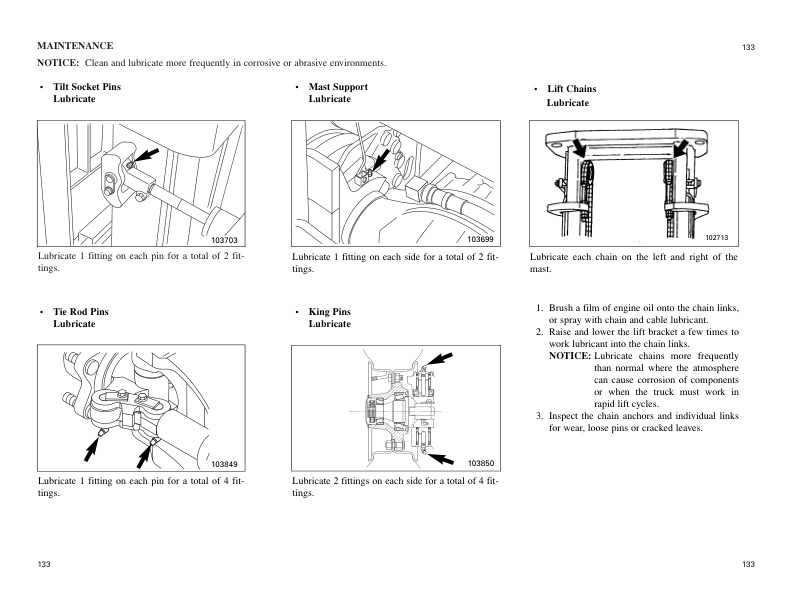 MAINTENANCE

133

NOTICE: Clean and lubricate more frequently in corrosive or abrasive environments.

• Tilt Socket Pins
Lubricate

103703

Lubricate 1 fitting on each pin for a total of 2 fittings.

• Tie Rod Pins
Lubricate

103849

Lubricate 1 fitting on each pin for a total of 4 fittings.

• Mast Support
Lubricate

103699

Lubricate 1 fitting on each side for a total of 2 fittings.

• King Pins
Lubricate

103850

Lubricate 2 fittings on each side for a total of 4 fittings.

• Lift Chains
Lubricate

102713

Lubricate each chain on the left and right of the mast.

1. Brush a film of engine oil onto the chain links, or spray with chain and cable lubricant.
2. Raise and lower the lift bracket a few times to work lubricant into the chain links.
NOTICE: Lubricate chains more frequently than normal where the atmosphere can cause corrosion of components or when the truck must work in rapid lift cycles.
3. Inspect the chain anchors and individual links for wear, loose pins or cracked leaves.

133

133