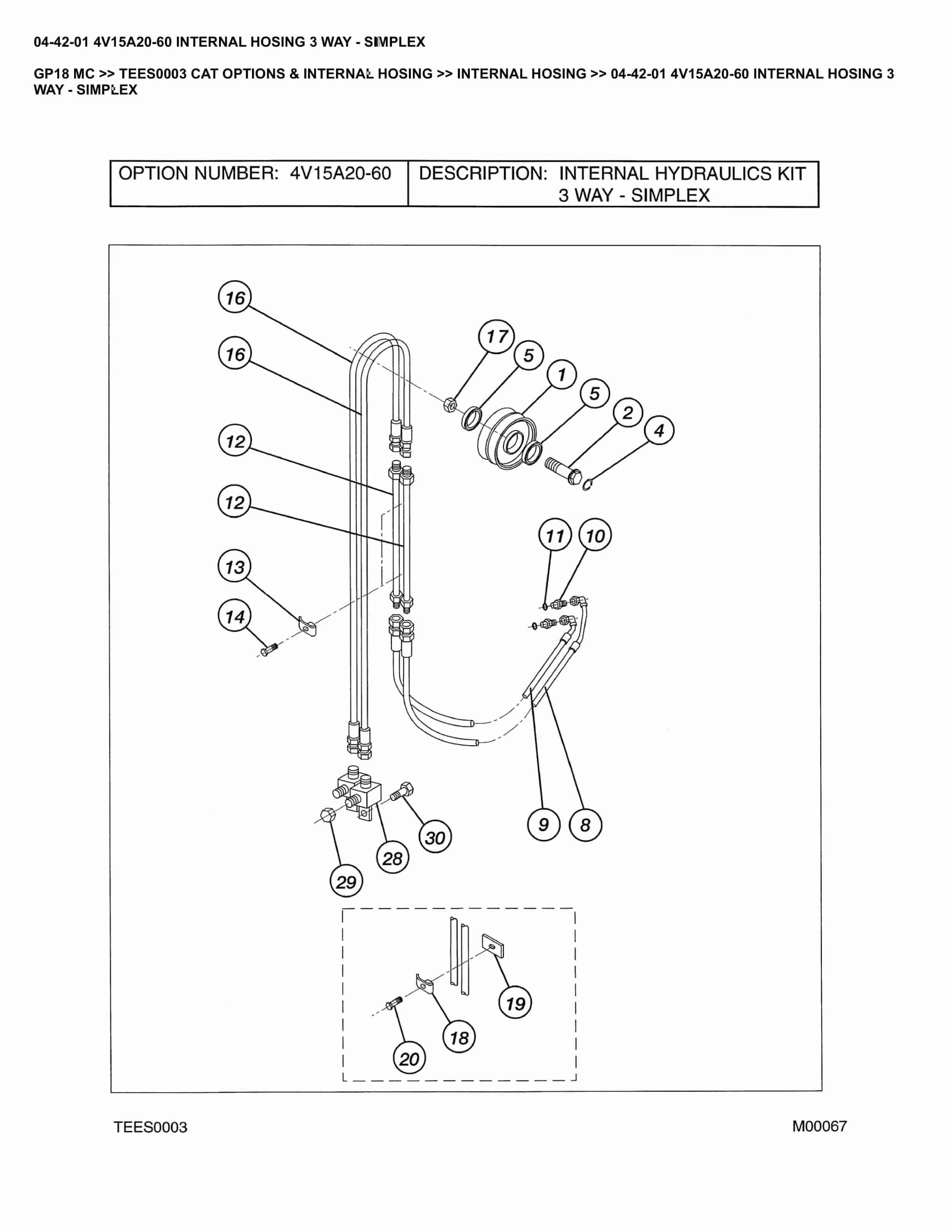 04-42-01 4V15A20-60 INTERNAL HOSING 3 WAY - SIMPLEX

GP18 MC >> TEES0003 CAT OPTIONS & INTERNAL HOSING >> INTERNAL HOSING >> 04-42-01 4V15A20-60 INTERNAL HOSING 3 WAY - SIMPLEX

| OPTION NUMBER: 4V15A20-60 | DESCRIPTION: INTERNAL HYDRAULICS KIT 3 WAY - SIMPLEX |
|---|---|

16
16
17
5
1
5
2
4
12
12
11
10
13
14
9
8
30
28
29
19
18
20

TEES0003

M00067