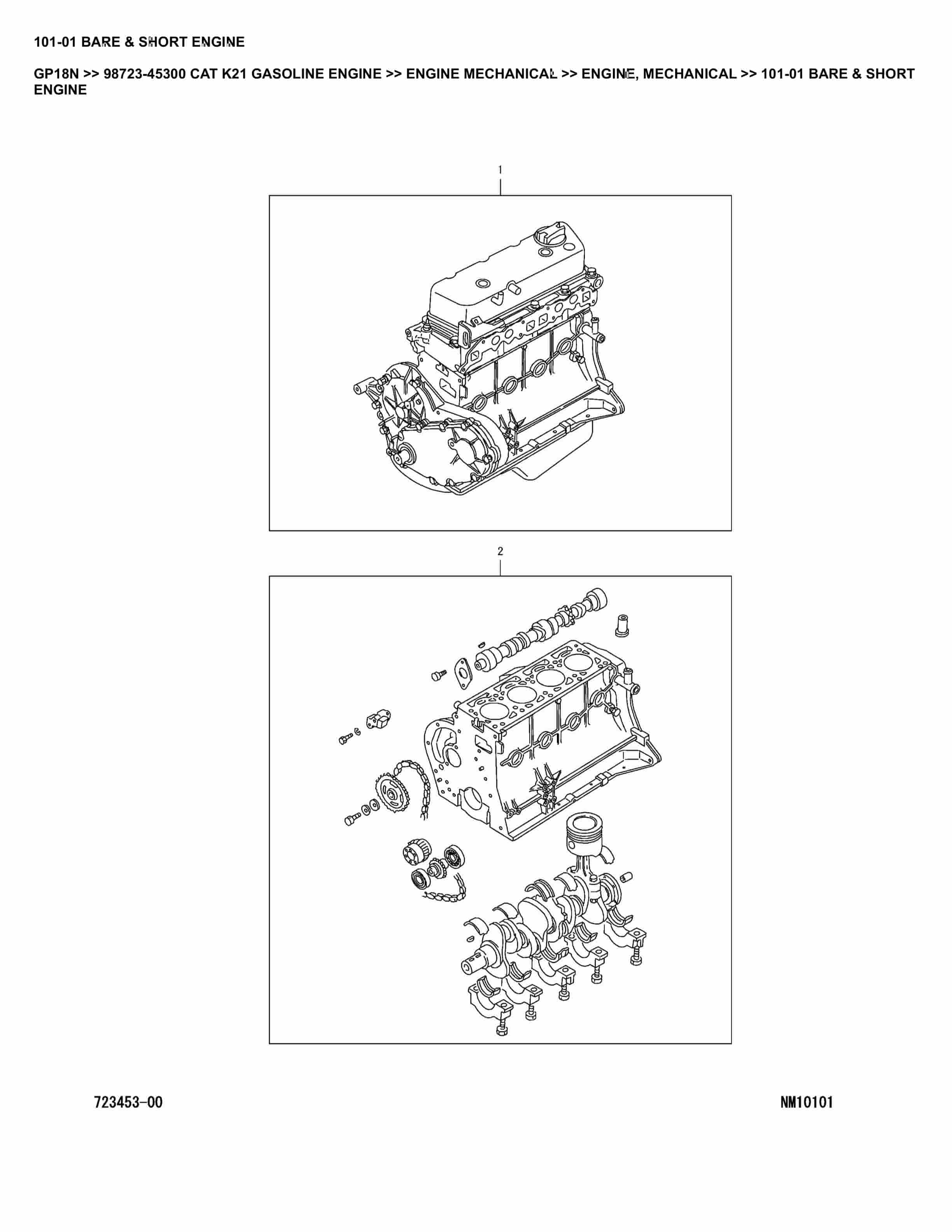 101-01 BARE & SHORT ENGINE

GP18N >> 98723-45300 CAT K21 GASOLINE ENGINE >> ENGINE MECHANICAL >> ENGINE, MECHANICAL >> 101-01 BARE & SHORT ENGINE

1

2

723453-00

NM10101