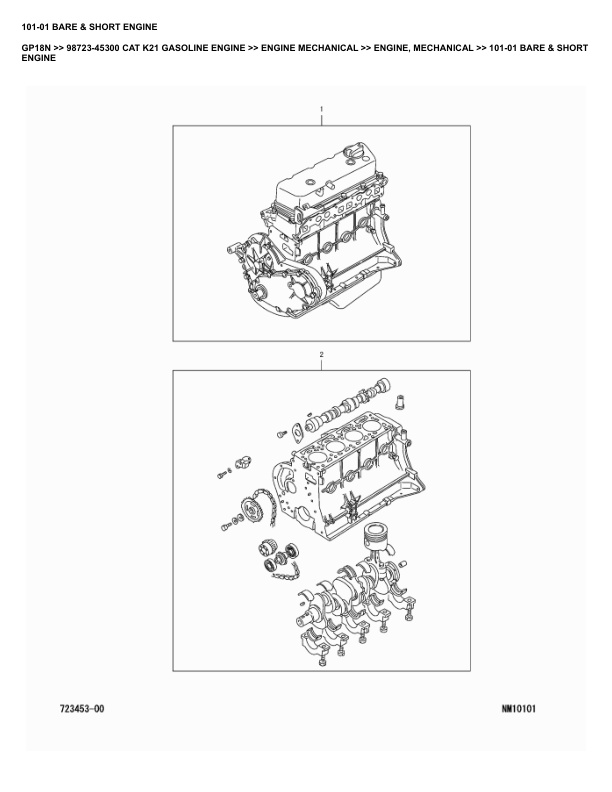 101-01 BARE & SHORT ENGINE

GP18N >> 98723-45300 CAT K21 GASOLINE ENGINE >> ENGINE MECHANICAL >> ENGINE, MECHANICAL >> 101-01 BARE & SHORT ENGINE

1

2

723453-00

NM10101