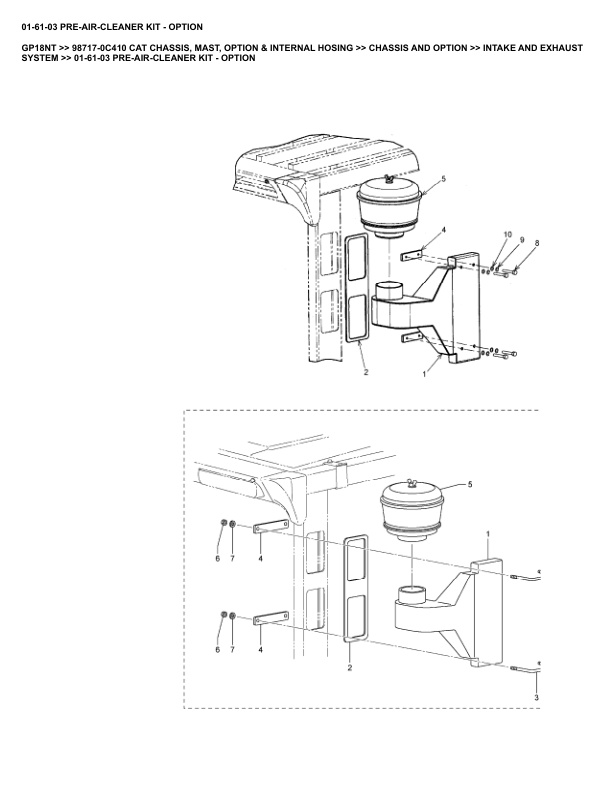 01-61-03 PRE-AIR-CLEANER KIT - OPTION

GP18NT >> 98717-0C410 CAT CHASSIS, MAST, OPTION & INTERNAL HOSING >> CHASSIS AND OPTION >> INTAKE AND EXHAUST SYSTEM >> 01-61-03 PRE-AIR-CLEANER KIT - OPTION

5
4
10
9
8
2
1

5
1
6
7
4
6
7
4
2
3