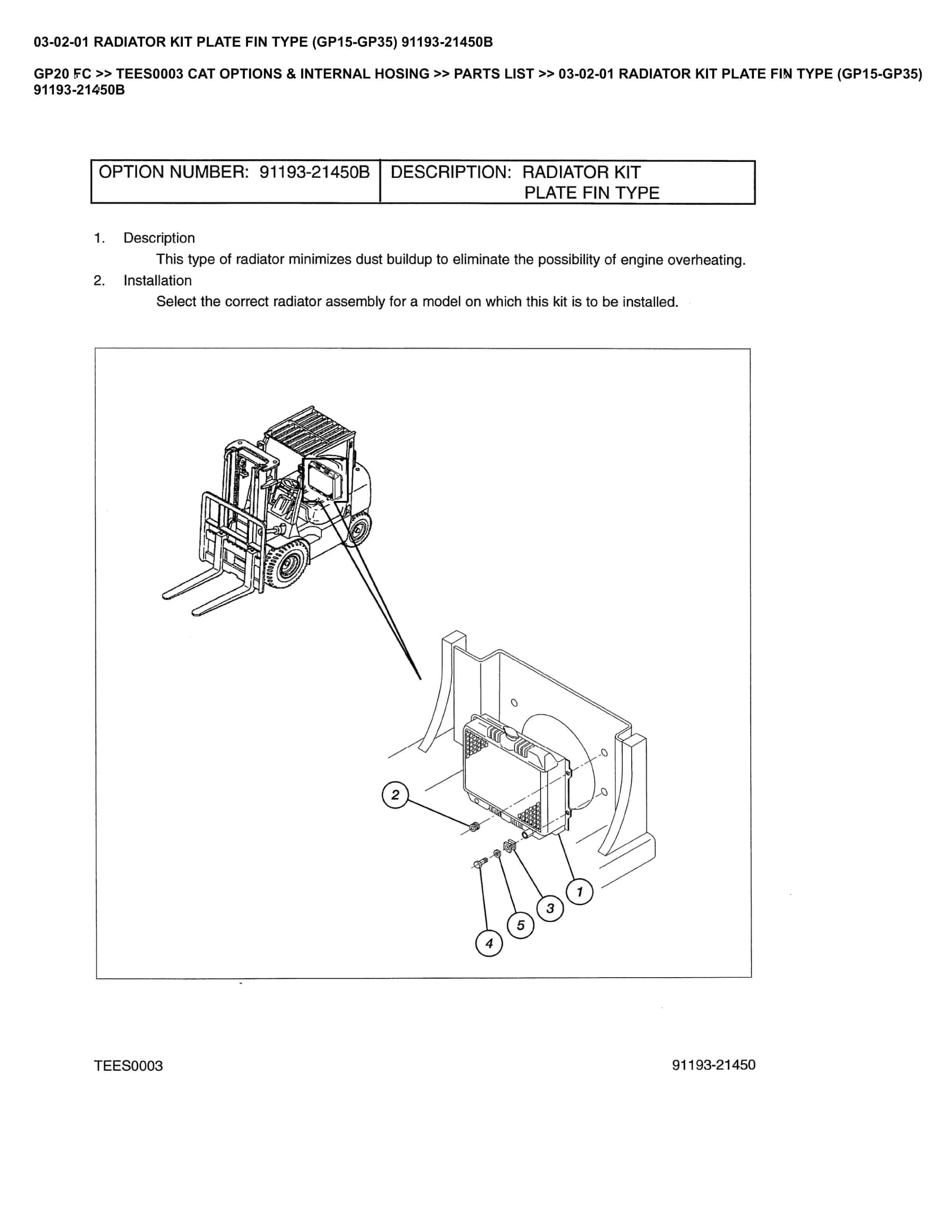 03-02-01 RADIATOR KIT PLATE FIN TYPE (GP15-GP35) 91193-21450B

GP20 FC >> TEES0003 CAT OPTIONS & INTERNAL HOSING >> PARTS LIST >> 03-02-01 RADIATOR KIT PLATE FIN TYPE (GP15-GP35) 91193-21450B

| OPTION NUMBER: 91193-21450B | DESCRIPTION: RADIATOR KIT PLATE FIN TYPE |
|---|---|

1. Description

This type of radiator minimizes dust buildup to eliminate the possibility of engine overheating.

2. Installation

Select the correct radiator assembly for a model on which this kit is to be installed.

2

1

3

5

4

TEES0003

91193-21450