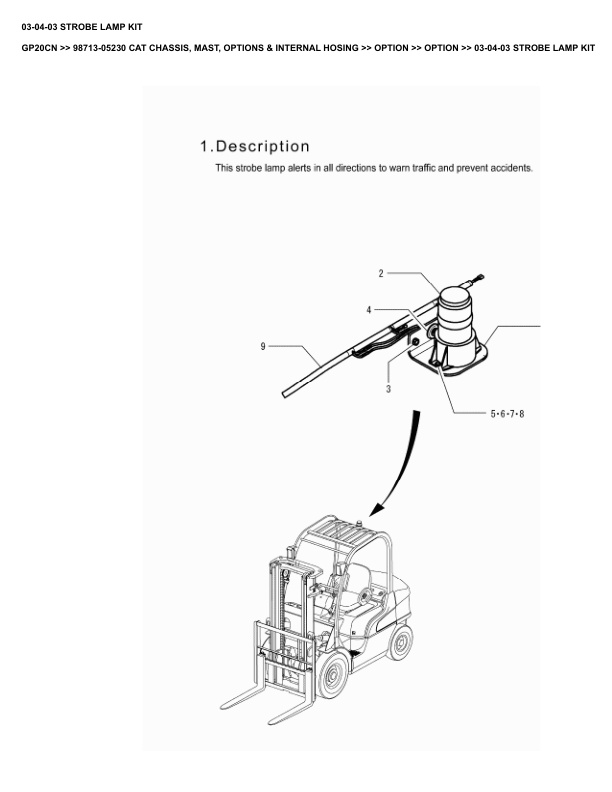 03-04-03 STROBE LAMP KIT

GP20CN >> 98713-05230 CAT CHASSIS, MAST, OPTIONS & INTERNAL HOSING >> OPTION >> OPTION >> 03-04-03 STROBE LAMP KIT

1.Description

This strobe lamp alerts in all directions to warn traffic and prevent accidents.

2

4

9

3

5•6•7•8