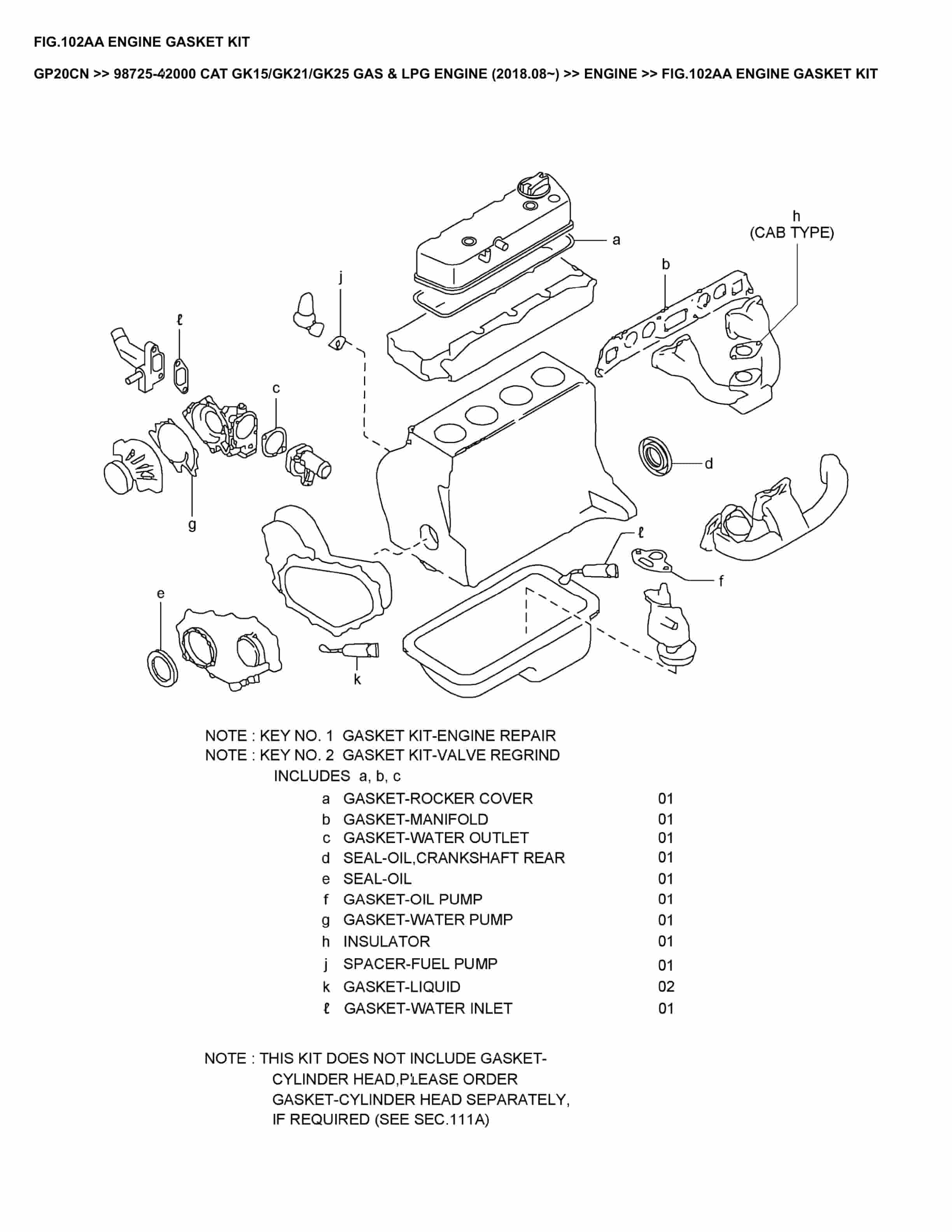 FIG.102AA ENGINE GASKET KIT

GP20CN >> 98725-42000 CAT GK15/GK21/GK25 GAS & LPG ENGINE (2018.08~) >> ENGINE >> FIG.102AA ENGINE GASKET KIT

h
(CAB TYPE)
a
b
j
ℓ
c
d
g
ℓ
f
e
k

NOTE : KEY NO. 1 GASKET KIT-ENGINE REPAIR
NOTE : KEY NO. 2 GASKET KIT-VALVE REGRIND
INCLUDES a, b, c

| | | |
|---|---|---|
| a | GASKET-ROCKER COVER | 01 |
| b | GASKET-MANIFOLD | 01 |
| c | GASKET-WATER OUTLET | 01 |
| d | SEAL-OIL,CRANKSHAFT REAR | 01 |
| e | SEAL-OIL | 01 |
| f | GASKET-OIL PUMP | 01 |
| g | GASKET-WATER PUMP | 01 |
| h | INSULATOR | 01 |
| j | SPACER-FUEL PUMP | 01 |
| k | GASKET-LIQUID | 02 |
| ℓ | GASKET-WATER INLET | 01 |

NOTE : THIS KIT DOES NOT INCLUDE GASKET-CYLINDER HEAD,PLEASE ORDER GASKET-CYLINDER HEAD SEPARATELY, IF REQUIRED (SEE SEC.111A)