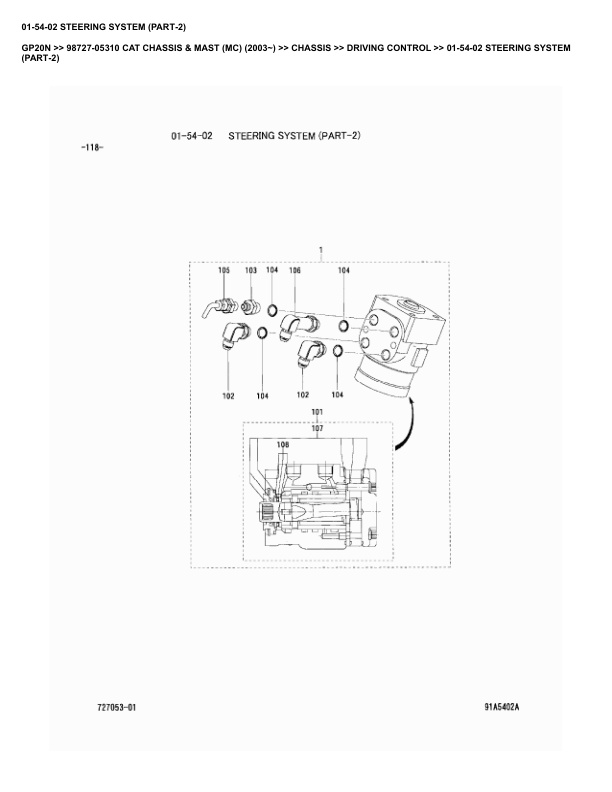 01-54-02 STEERING SYSTEM (PART-2)

GP20N >> 98727-05310 CAT CHASSIS & MAST (MC) (2003~) >> CHASSIS >> DRIVING CONTROL >> 01-54-02 STEERING SYSTEM (PART-2)

01-54-02 STEERING SYSTEM (PART-2)

-118-

1

105 103 104 106 104

102 104 102 104

101
107
108

727053-01

91A5402A