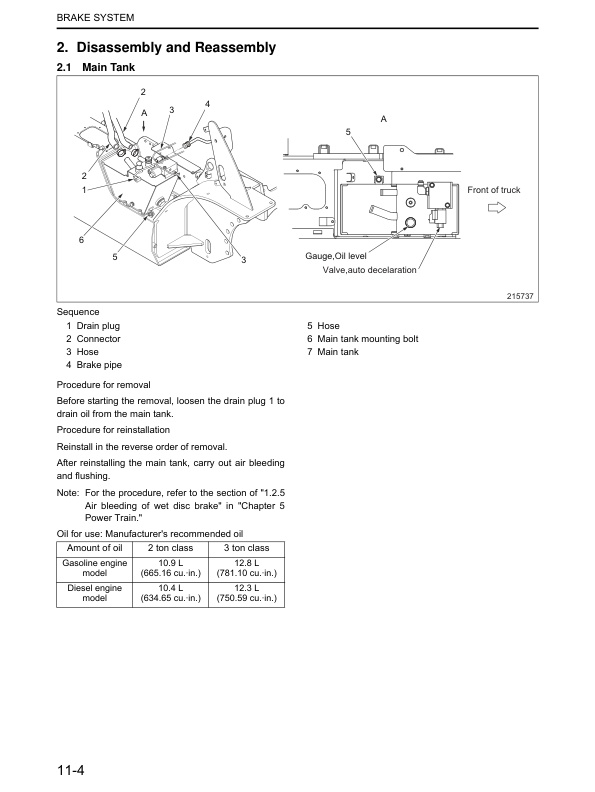 BRAKE SYSTEM

2. Disassembly and Reassembly

2.1 Main Tank

2
A
3
4
2
1
6
5
3
A
5
Front of truck
Gauge,Oil level
Valve,auto decelaration
215737

Sequence
1 Drain plug
2 Connector
3 Hose
4 Brake pipe
5 Hose
6 Main tank mounting bolt
7 Main tank

Procedure for removal

Before starting the removal, loosen the drain plug 1 to drain oil from the main tank.

Procedure for reinstallation

Reinstall in the reverse order of removal.

After reinstalling the main tank, carry out air bleeding and flushing.

Note: For the procedure, refer to the section of "1.2.5 Air bleeding of wet disc brake" in "Chapter 5 Power Train."

Oil for use: Manufacturer's recommended oil

| Amount of oil | 2 ton class | 3 ton class |
|---|---|---|
| Gasoline engine model | 10.9 L (665.16 cu.·in.) | 12.8 L (781.10 cu.·in.) |
| Diesel engine model | 10.4 L (634.65 cu.·in.) | 12.3 L (750.59 cu.·in.) |

11-4