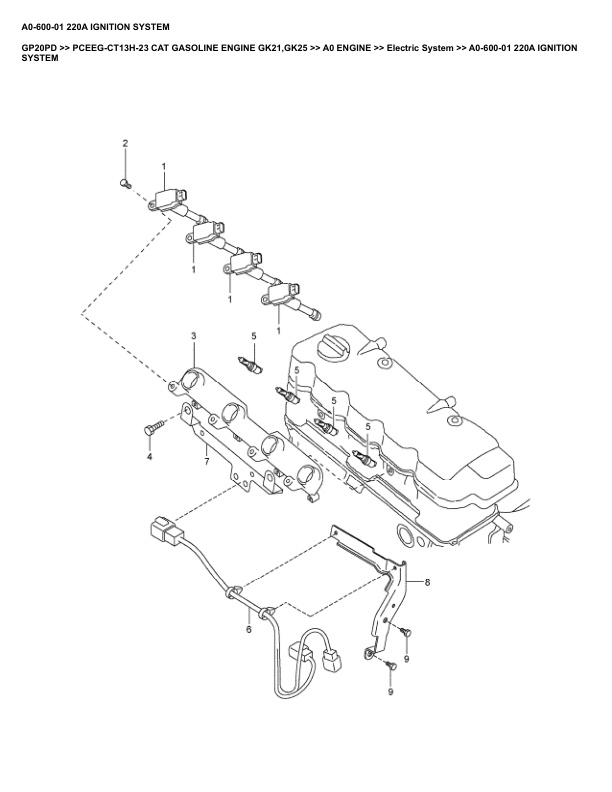 A0-600-01 220A IGNITION SYSTEM

GP20PD >> PCEEG-CT13H-23 CAT GASOLINE ENGINE GK21,GK25 >> A0 ENGINE >> Electric System >> A0-600-01 220A IGNITION SYSTEM

2
1
1
1
1
3
5
5
5
5
4
7
8
6
9
9