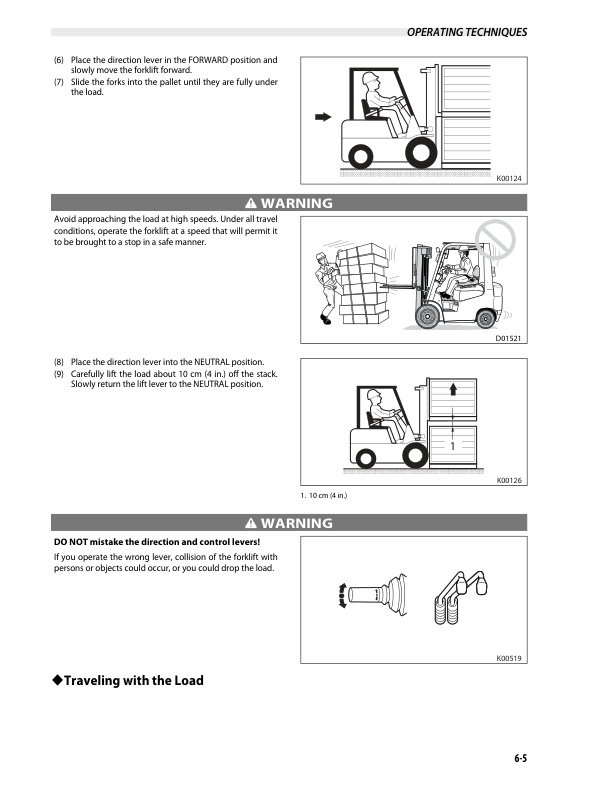 OPERATING TECHNIQUES

(6) Place the direction lever in the FORWARD position and slowly move the forklift forward.
(7) Slide the forks into the pallet until they are fully under the load.

K00124

⚠ WARNING

Avoid approaching the load at high speeds. Under all travel conditions, operate the forklift at a speed that will permit it to be brought to a stop in a safe manner.

D01521

(8) Place the direction lever into the NEUTRAL position.
(9) Carefully lift the load about 10 cm (4 in.) off the stack. Slowly return the lift lever to the NEUTRAL position.

1

K00126

1. 10 cm (4 in.)

⚠ WARNING

DO NOT mistake the direction and control levers!

If you operate the wrong lever, collision of the forklift with persons or objects could occur, or you could drop the load.

K00519

◆Traveling with the Load

6-5