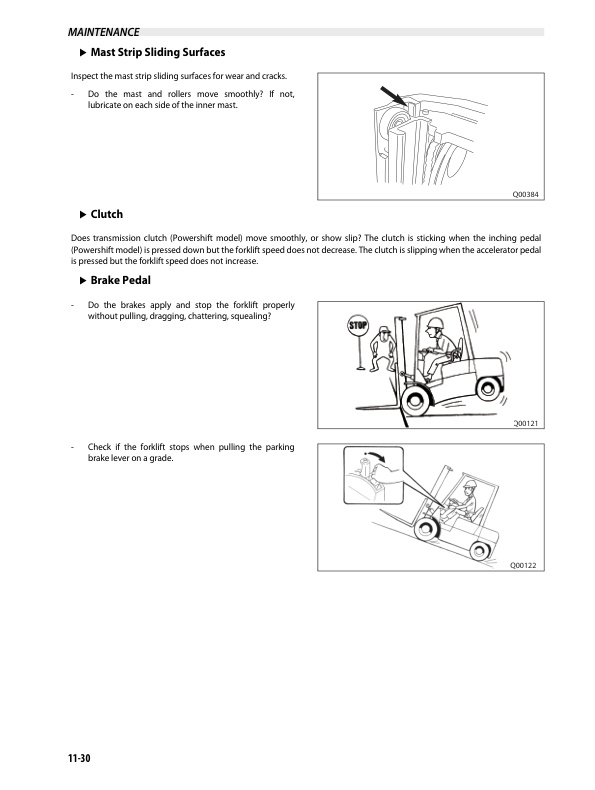 MAINTENANCE

▶ Mast Strip Sliding Surfaces

Inspect the mast strip sliding surfaces for wear and cracks.

- Do the mast and rollers move smoothly? If not, lubricate on each side of the inner mast.

Q00384

▶ Clutch

Does transmission clutch (Powershift model) move smoothly, or show slip? The clutch is sticking when the inching pedal (Powershift model) is pressed down but the forklift speed does not decrease. The clutch is slipping when the accelerator pedal is pressed but the forklift speed does not increase.

▶ Brake Pedal

- Do the brakes apply and stop the forklift properly without pulling, dragging, chattering, squealing?

STOP

Q00121

- Check if the forklift stops when pulling the parking brake lever on a grade.

Q00122

11-30