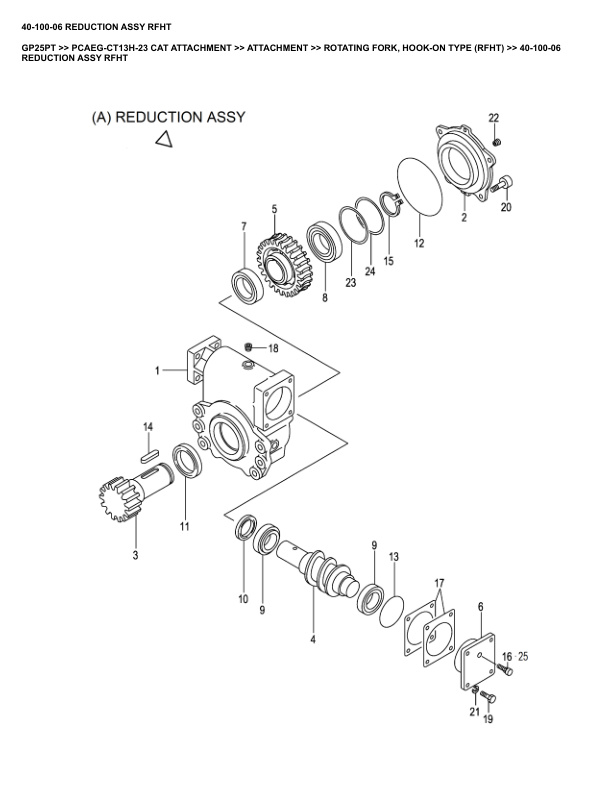 40-100-06 REDUCTION ASSY RFHT

GP25PT >> PCAEG-CT13H-23 CAT ATTACHMENT >> ATTACHMENT >> ROTATING FORK, HOOK-ON TYPE (RFHT) >> 40-100-06 REDUCTION ASSY RFHT

(A) REDUCTION ASSY

22
20
2
12
15
24
23
8
5
7
18
1
14
11
3
10
9
4
9
13
17
6
16 · 25
21
19