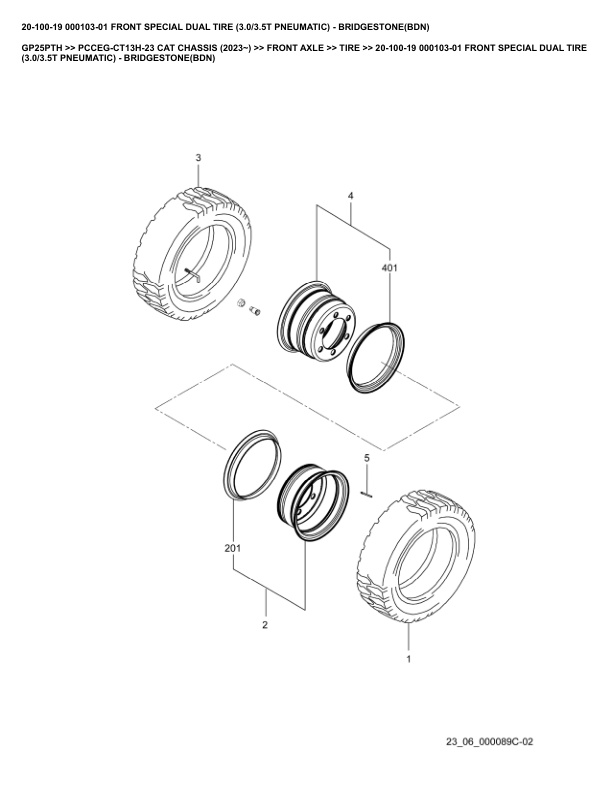 20-100-19 000103-01 FRONT SPECIAL DUAL TIRE (3.0/3.5T PNEUMATIC) - BRIDGESTONE(BDN)

GP25PTH >> PCCEG-CT13H-23 CAT CHASSIS (2023~) >> FRONT AXLE >> TIRE >> 20-100-19 000103-01 FRONT SPECIAL DUAL TIRE (3.0/3.5T PNEUMATIC) - BRIDGESTONE(BDN)

3

4

401

5

201

2

1

23_06_000089C-02