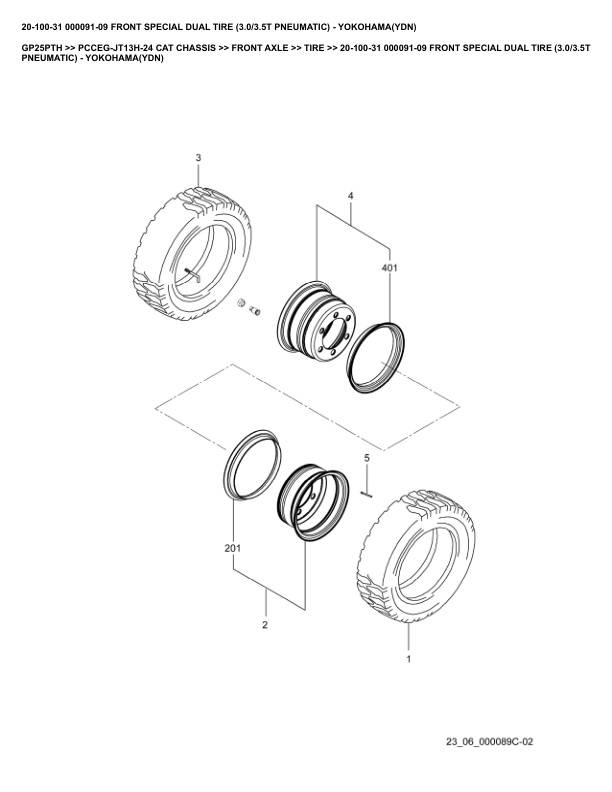 20-100-31 000091-09 FRONT SPECIAL DUAL TIRE (3.0/3.5T PNEUMATIC) - YOKOHAMA(YDN)

GP25PTH >> PCCEG-JT13H-24 CAT CHASSIS >> FRONT AXLE >> TIRE >> 20-100-31 000091-09 FRONT SPECIAL DUAL TIRE (3.0/3.5T PNEUMATIC) - YOKOHAMA(YDN)

3

4

401

5

201

2

1

23_06_000089C-02