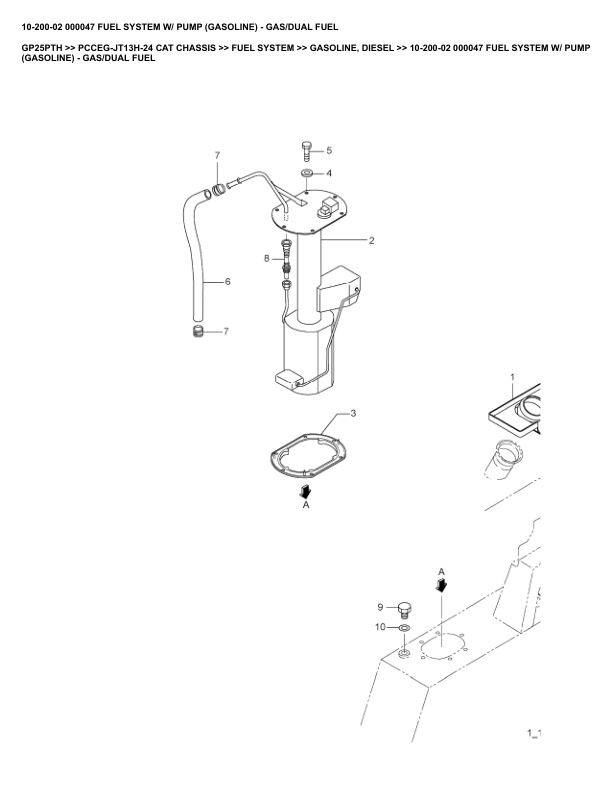 10-200-02 000047 FUEL SYSTEM W/ PUMP (GASOLINE) - GAS/DUAL FUEL

GP25PTH >> PCCEG-JT13H-24 CAT CHASSIS >> FUEL SYSTEM >> GASOLINE, DIESEL >> 10-200-02 000047 FUEL SYSTEM W/ PUMP (GASOLINE) - GAS/DUAL FUEL

7
5
4
2
8
6
7
1
3
A
A
9
10
1_1