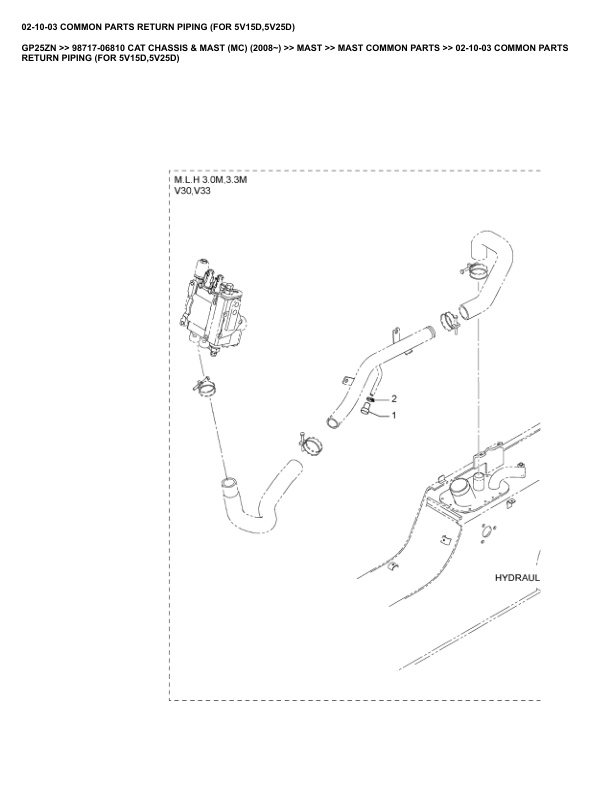 02-10-03 COMMON PARTS RETURN PIPING (FOR 5V15D,5V25D)

GP25ZN >> 98717-06810 CAT CHASSIS & MAST (MC) (2008~) >> MAST >> MAST COMMON PARTS >> 02-10-03 COMMON PARTS RETURN PIPING (FOR 5V15D,5V25D)

M.L.H 3.0M,3.3M
V30,V33

2
1

HYDRAUL