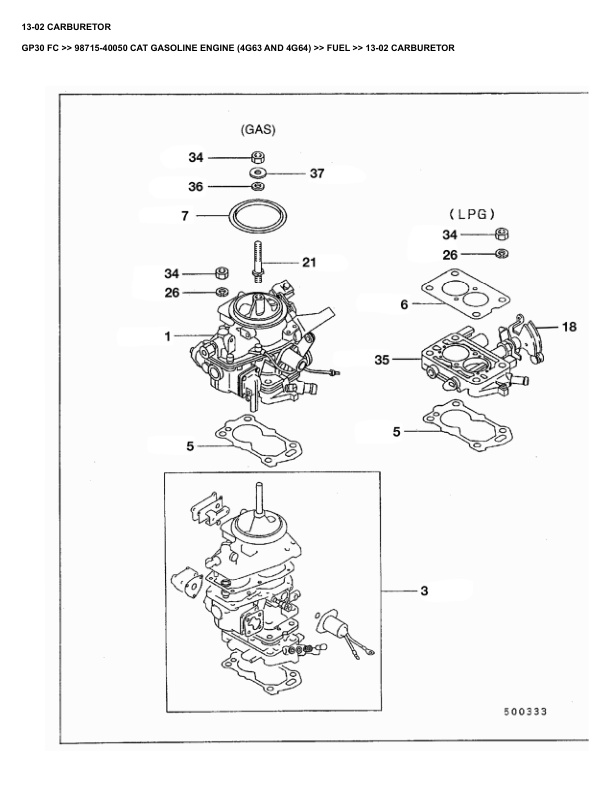 13-02 CARBURETOR

GP30 FC >> 98715-40050 CAT GASOLINE ENGINE (4G63 AND 4G64) >> FUEL >> 13-02 CARBURETOR

(GAS)

34

37

36

7

21

34

26

1

5

(LPG)

34

26

6

18

35

5

3

500333