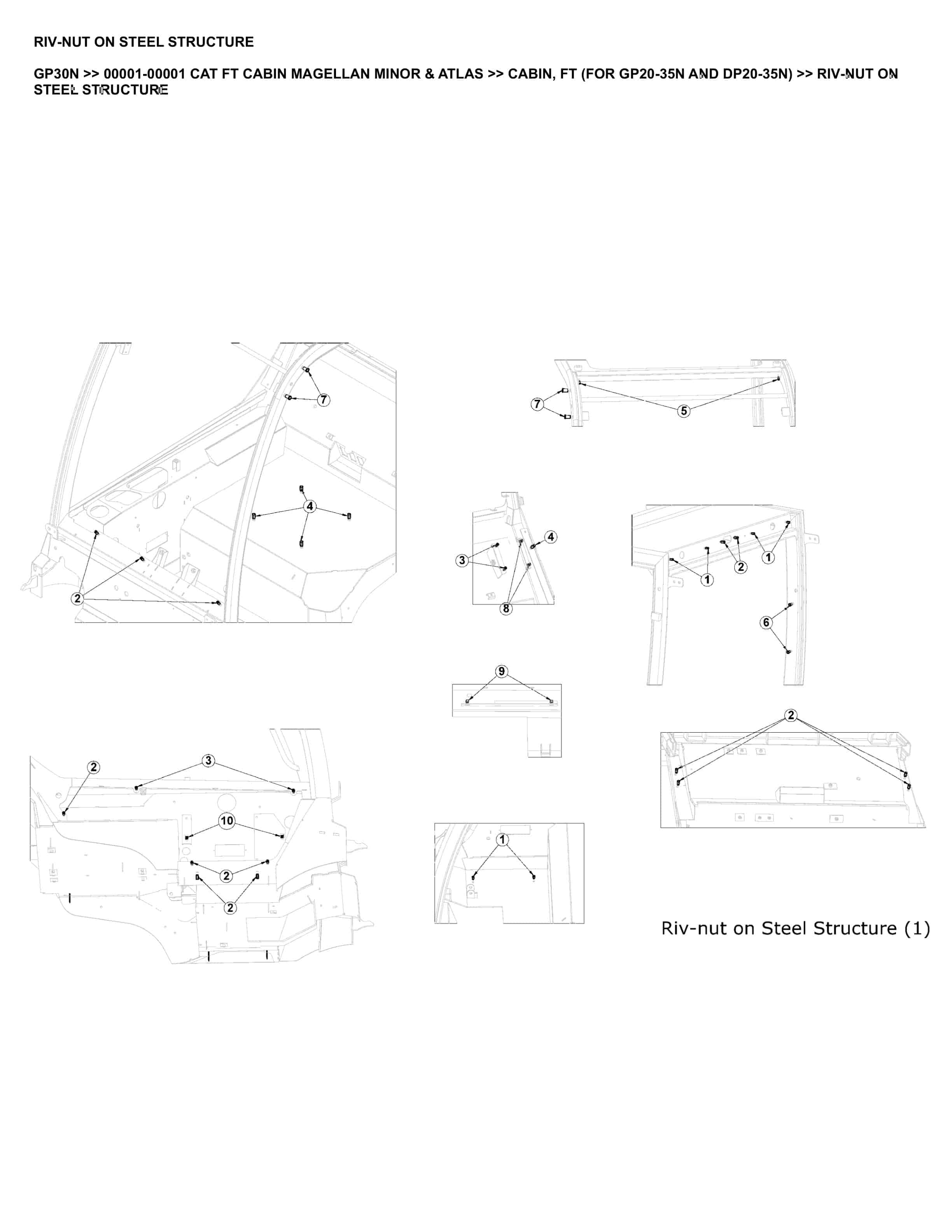 RIV-NUT ON STEEL STRUCTURE

GP30N >> 00001-00001 CAT FT CABIN MAGELLAN MINOR & ATLAS >> CABIN, FT (FOR GP20-35N AND DP20-35N) >> RIV-NUT ON STEEL STRUCTURE

7
4
2
7
5
3
4
8
1
2
1
6
9
2
2
3
10
2
2
1

Riv-nut on Steel Structure (1)