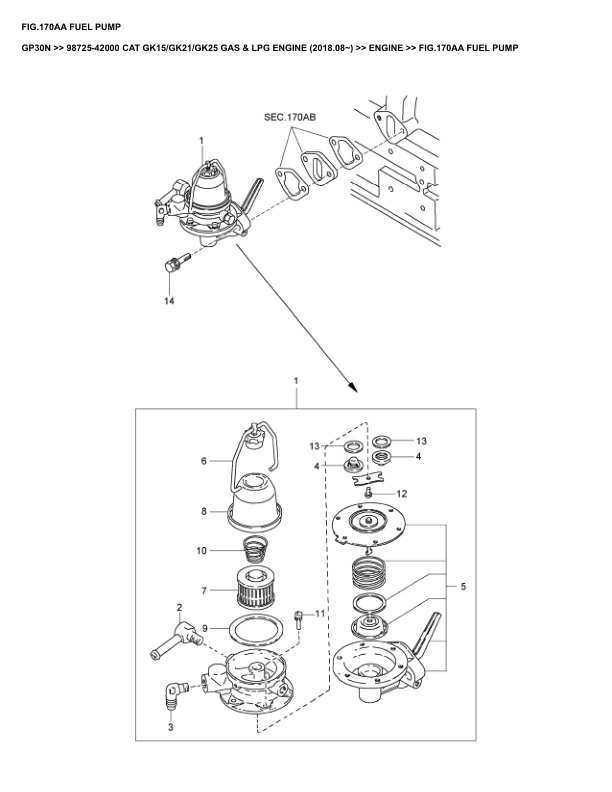 FIG.170AA FUEL PUMP

GP30N >> 98725-42000 CAT GK15/GK21/GK25 GAS & LPG ENGINE (2018.08~) >> ENGINE >> FIG.170AA FUEL PUMP

SEC.170AB

1

14

1

6

8

10

7

2

9

11

3

13

4

13

4

12

5