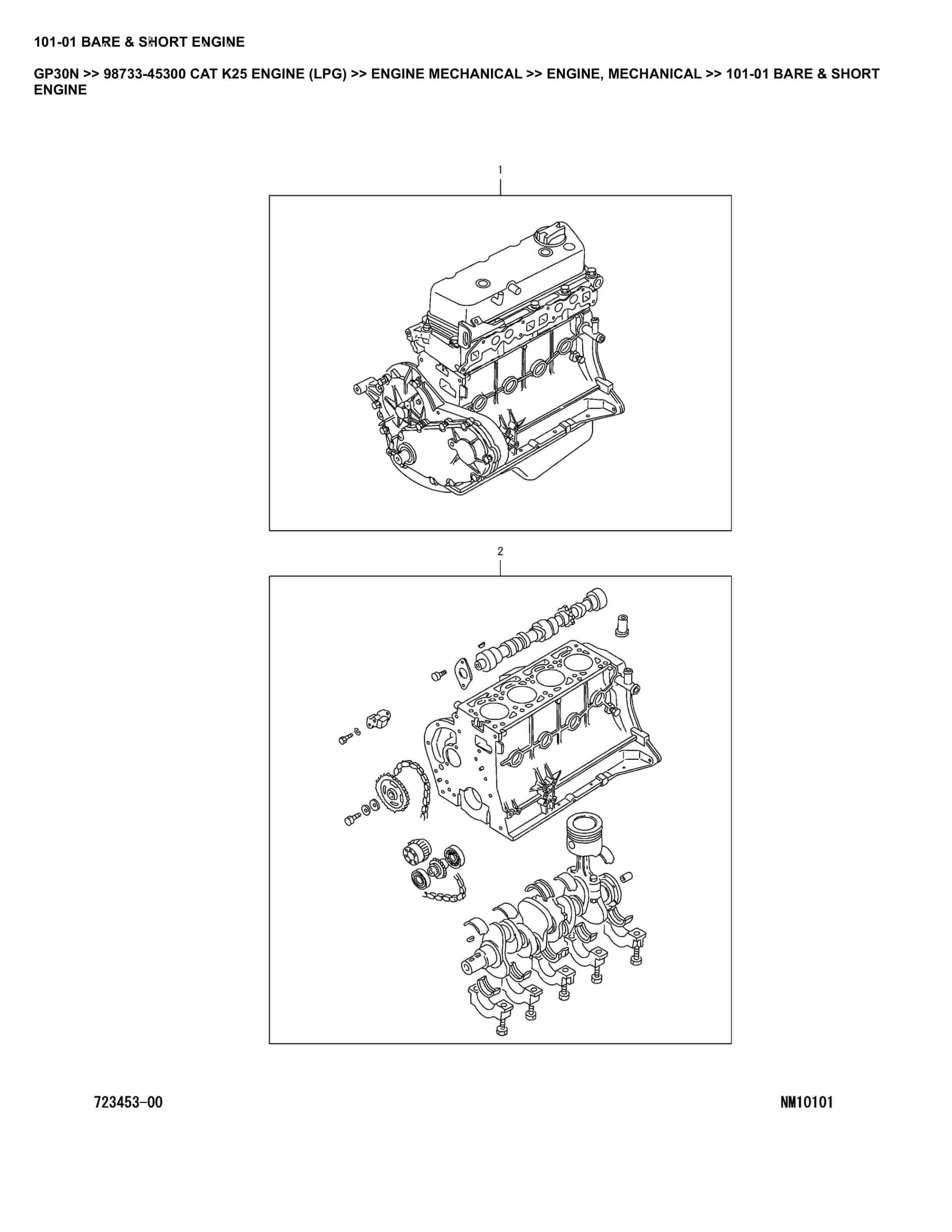 101-01 BARE & SHORT ENGINE

GP30N >> 98733-45300 CAT K25 ENGINE (LPG) >> ENGINE MECHANICAL >> ENGINE, MECHANICAL >> 101-01 BARE & SHORT ENGINE

1

2

723453-00

NM10101