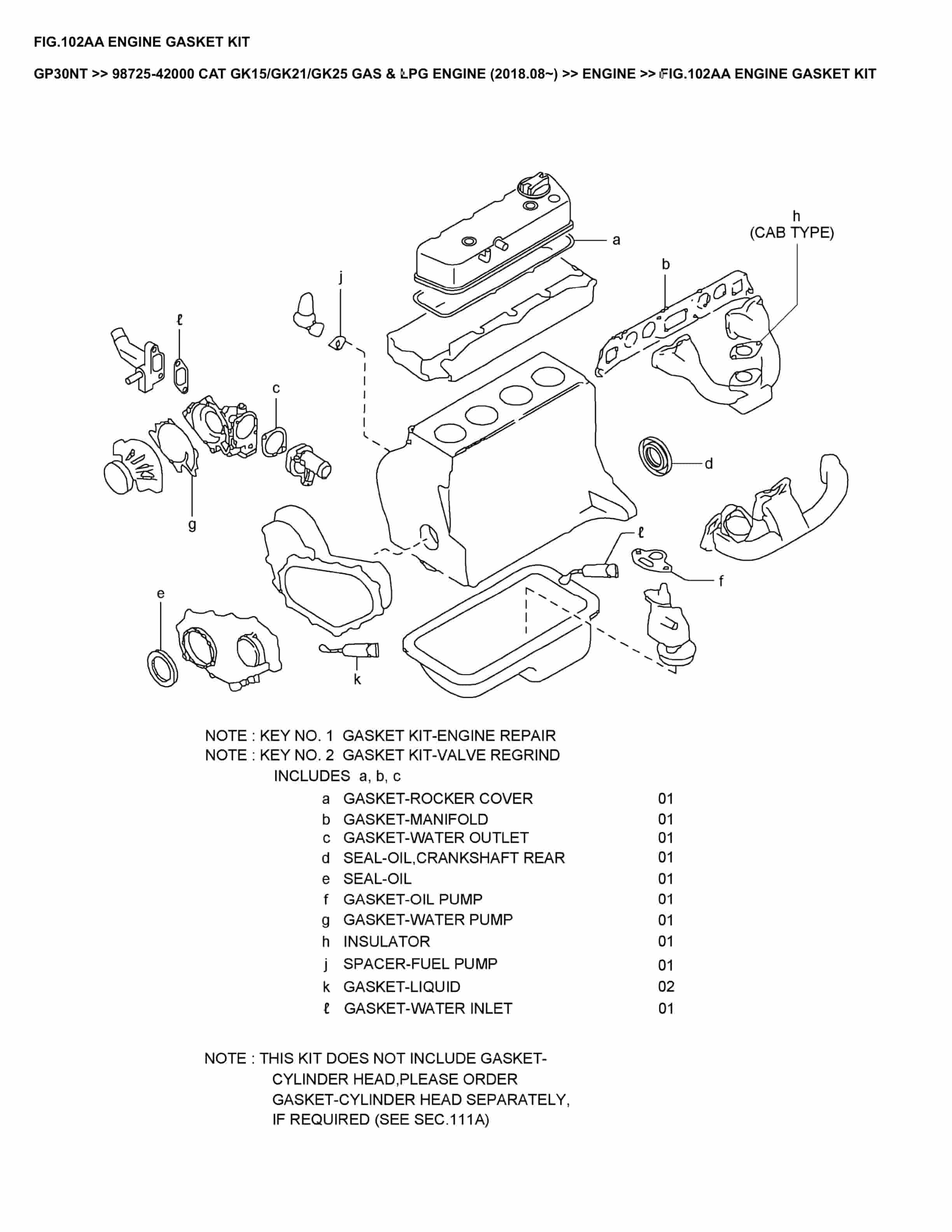 FIG.102AA ENGINE GASKET KIT

GP30NT >> 98725-42000 CAT GK15/GK21/GK25 GAS & LPG ENGINE (2018.08~) >> ENGINE >> FIG.102AA ENGINE GASKET KIT

h
(CAB TYPE)
a
b
j
ℓ
c
d
g
ℓ
f
e
k

NOTE : KEY NO. 1 GASKET KIT-ENGINE REPAIR
NOTE : KEY NO. 2 GASKET KIT-VALVE REGRIND
INCLUDES a, b, c

| | | |
|---|---|---|
| a | GASKET-ROCKER COVER | 01 |
| b | GASKET-MANIFOLD | 01 |
| c | GASKET-WATER OUTLET | 01 |
| d | SEAL-OIL,CRANKSHAFT REAR | 01 |
| e | SEAL-OIL | 01 |
| f | GASKET-OIL PUMP | 01 |
| g | GASKET-WATER PUMP | 01 |
| h | INSULATOR | 01 |
| j | SPACER-FUEL PUMP | 01 |
| k | GASKET-LIQUID | 02 |
| ℓ | GASKET-WATER INLET | 01 |

NOTE : THIS KIT DOES NOT INCLUDE GASKET-CYLINDER HEAD,PLEASE ORDER GASKET-CYLINDER HEAD SEPARATELY, IF REQUIRED (SEE SEC.111A)