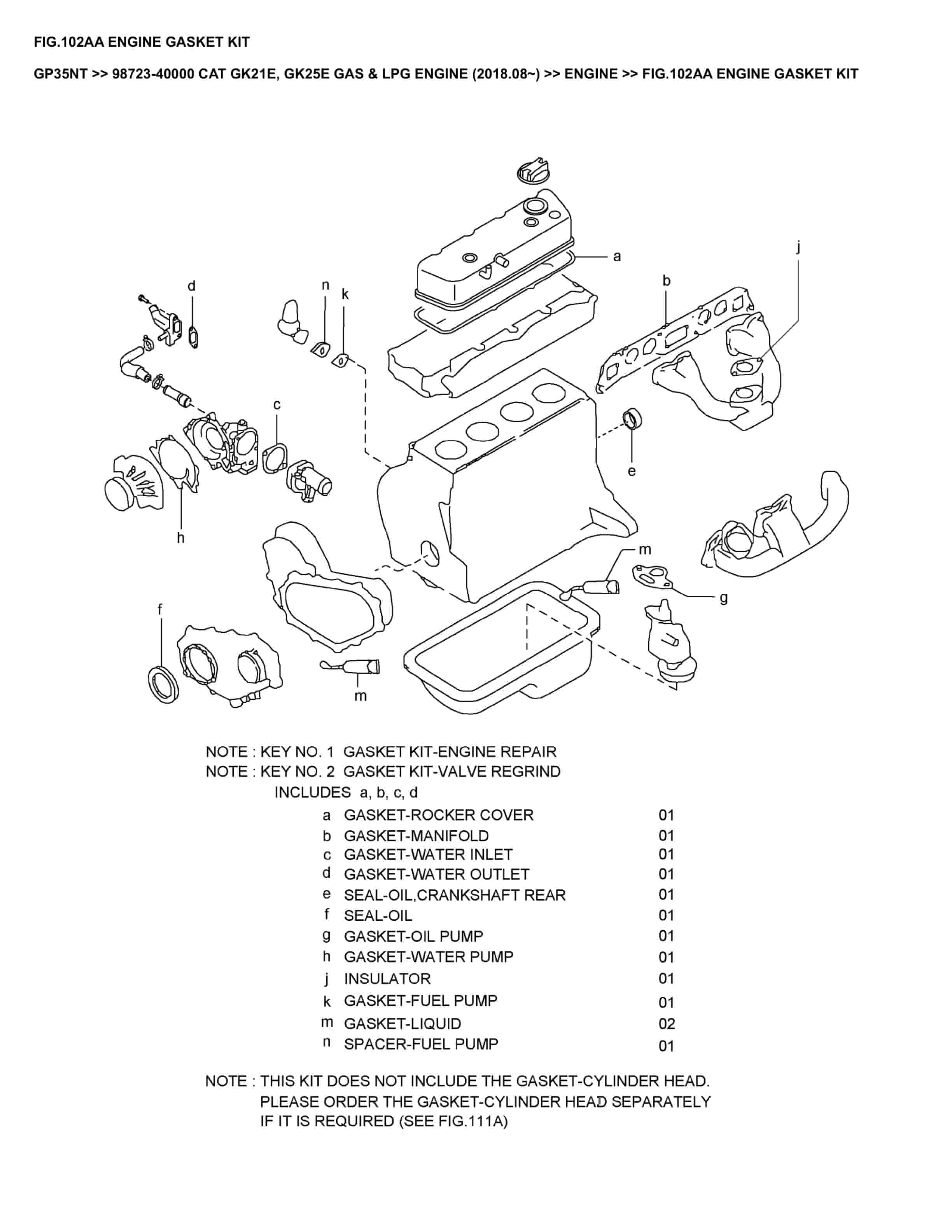 FIG.102AA ENGINE GASKET KIT

GP35NT >> 98723-40000 CAT GK21E, GK25E GAS & LPG ENGINE (2018.08~) >> ENGINE >> FIG.102AA ENGINE GASKET KIT

j
a
b
d
n
k
c
e
h
m
g
f
m

NOTE : KEY NO. 1 GASKET KIT-ENGINE REPAIR
NOTE : KEY NO. 2 GASKET KIT-VALVE REGRIND
INCLUDES a, b, c, d

| | | |
|---|---|---|
| a | GASKET-ROCKER COVER | 01 |
| b | GASKET-MANIFOLD | 01 |
| c | GASKET-WATER INLET | 01 |
| d | GASKET-WATER OUTLET | 01 |
| e | SEAL-OIL,CRANKSHAFT REAR | 01 |
| f | SEAL-OIL | 01 |
| g | GASKET-OIL PUMP | 01 |
| h | GASKET-WATER PUMP | 01 |
| j | INSULATOR | 01 |
| k | GASKET-FUEL PUMP | 01 |
| m | GASKET-LIQUID | 02 |
| n | SPACER-FUEL PUMP | 01 |

NOTE : THIS KIT DOES NOT INCLUDE THE GASKET-CYLINDER HEAD. PLEASE ORDER THE GASKET-CYLINDER HEAD SEPARATELY IF IT IS REQUIRED (SEE FIG.111A)