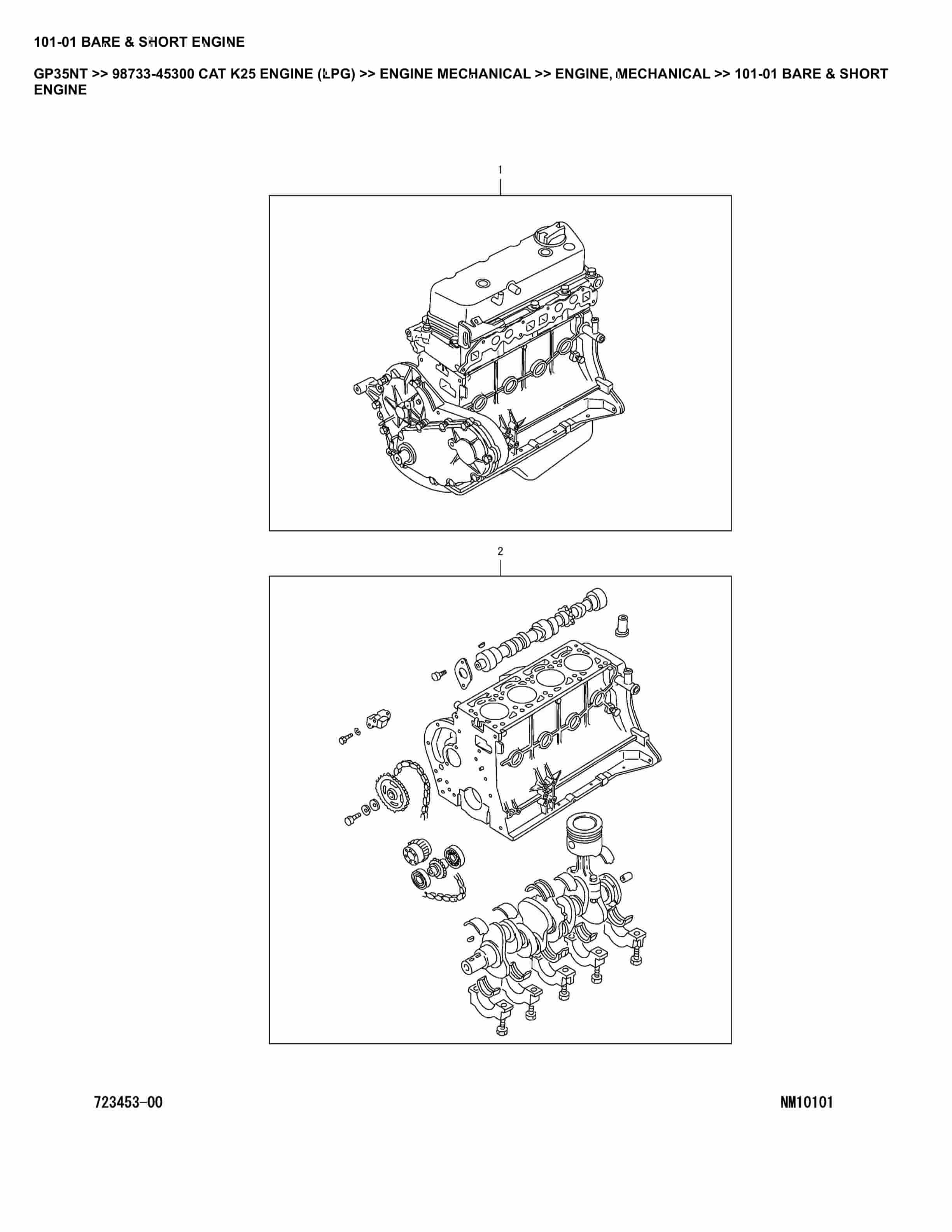 101-01 BARE & SHORT ENGINE

GP35NT >> 98733-45300 CAT K25 ENGINE (LPG) >> ENGINE MECHANICAL >> ENGINE, MECHANICAL >> 101-01 BARE & SHORT ENGINE

1

2

723453-00

NM10101