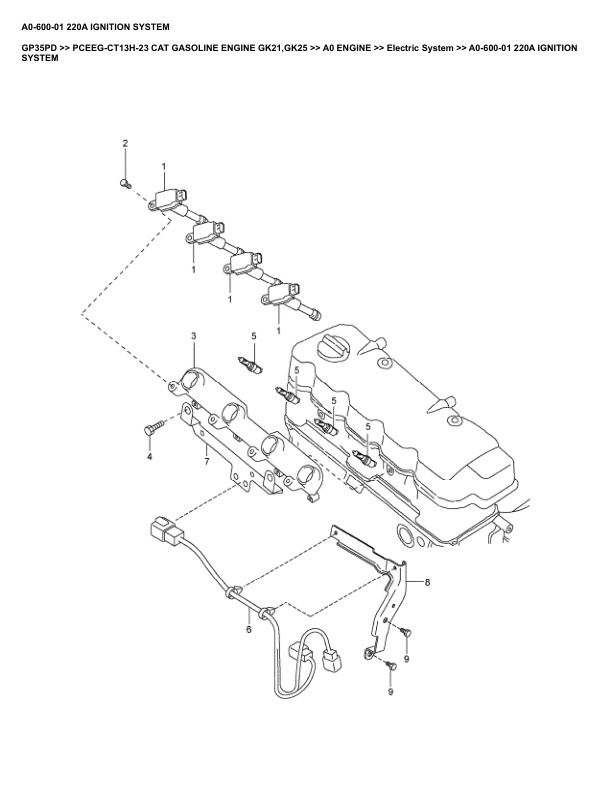 A0-600-01 220A IGNITION SYSTEM

GP35PD >> PCEEG-CT13H-23 CAT GASOLINE ENGINE GK21,GK25 >> A0 ENGINE >> Electric System >> A0-600-01 220A IGNITION SYSTEM

2
1
1
1
1
3
5
5
5
5
4
7
8
6
9
9