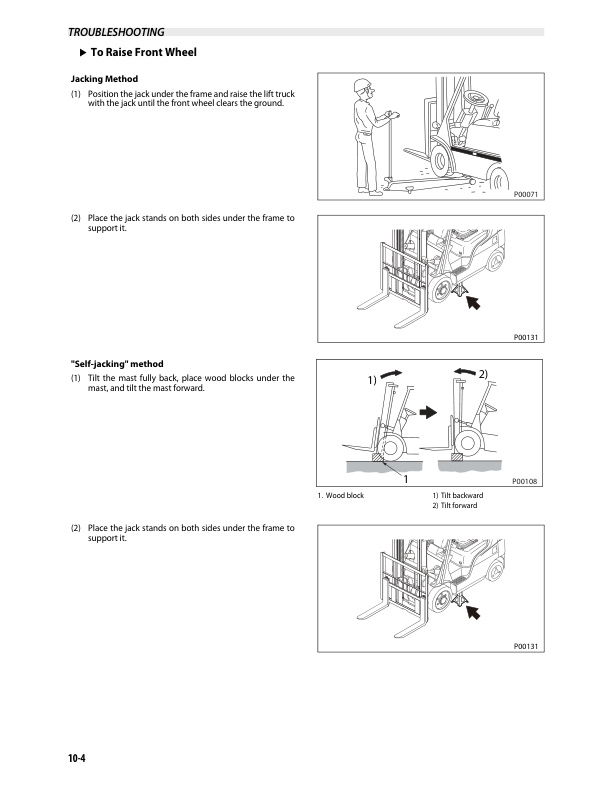 TROUBLESHOOTING

▶ To Raise Front Wheel

Jacking Method

(1) Position the jack under the frame and raise the lift truck with the jack until the front wheel clears the ground.

P00071

(2) Place the jack stands on both sides under the frame to support it.

P00131

"Self-jacking" method

(1) Tilt the mast fully back, place wood blocks under the mast, and tilt the mast forward.

1)

2)

1

P00108

1. Wood block

1) Tilt backward
2) Tilt forward

(2) Place the jack stands on both sides under the frame to support it.

P00131

10-4