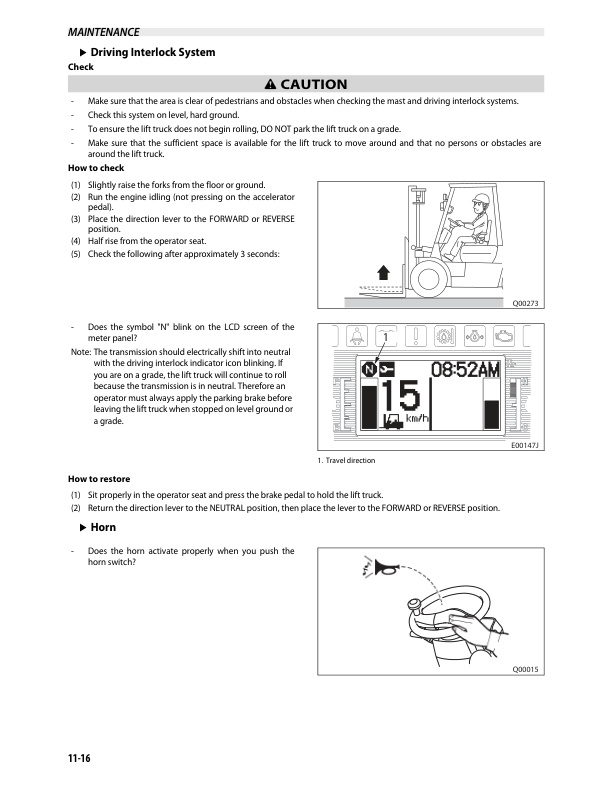 MAINTENANCE

▶ Driving Interlock System

Check

⚠ CAUTION

- Make sure that the area is clear of pedestrians and obstacles when checking the mast and driving interlock systems.
- Check this system on level, hard ground.
- To ensure the lift truck does not begin rolling, DO NOT park the lift truck on a grade.
- Make sure that the sufficient space is available for the lift truck to move around and that no persons or obstacles are around the lift truck.

How to check

(1) Slightly raise the forks from the floor or ground.
(2) Run the engine idling (not pressing on the accelerator pedal).
(3) Place the direction lever to the FORWARD or REVERSE position.
(4) Half rise from the operator seat.
(5) Check the following after approximately 3 seconds:

Q00273

- Does the symbol "N" blink on the LCD screen of the meter panel?

Note: The transmission should electrically shift into neutral with the driving interlock indicator icon blinking. If you are on a grade, the lift truck will continue to roll because the transmission is in neutral. Therefore an operator must always apply the parking brake before leaving the lift truck when stopped on level ground or a grade.

1

N

08:52AM

15

km/h

E00147J

1. Travel direction

How to restore

(1) Sit properly in the operator seat and press the brake pedal to hold the lift truck.
(2) Return the direction lever to the NEUTRAL position, then place the lever to the FORWARD or REVERSE position.

▶ Horn

- Does the horn activate properly when you push the horn switch?

Q00015

11-16