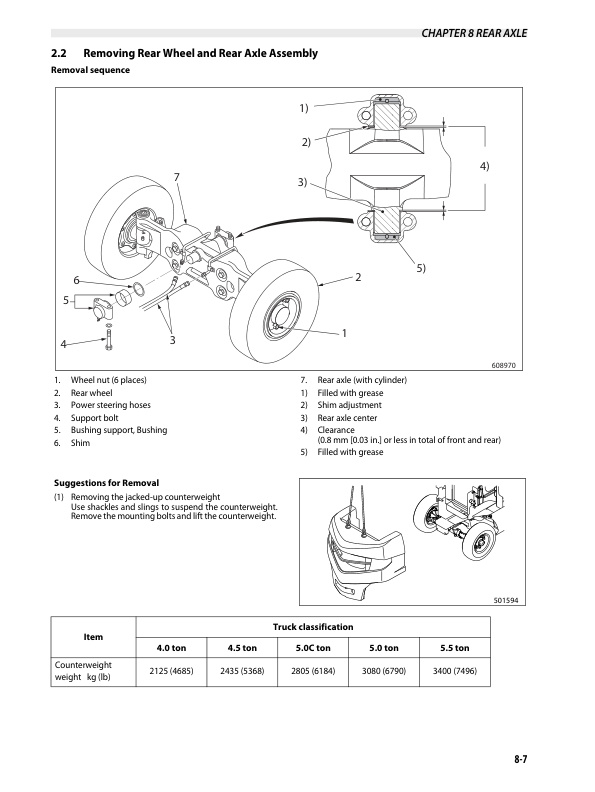 CHAPTER 8 REAR AXLE

2.2 Removing Rear Wheel and Rear Axle Assembly

Removal sequence

1)
2)
3)
4)
5)
7
6
5
4
3
2
1
608970

1. Wheel nut (6 places)
2. Rear wheel
3. Power steering hoses
4. Support bolt
5. Bushing support, Bushing
6. Shim

7. Rear axle (with cylinder)
1) Filled with grease
2) Shim adjustment
3) Rear axle center
4) Clearance (0.8 mm [0.03 in.] or less in total of front and rear)
5) Filled with grease

Suggestions for Removal

(1) Removing the jacked-up counterweight
Use shackles and slings to suspend the counterweight. Remove the mounting bolts and lift the counterweight.

501594

| Item | Truck classification | | | | |
|---|---|---|---|---|---|
| | 4.0 ton | 4.5 ton | 5.0C ton | 5.0 ton | 5.5 ton |
| Counterweight weight kg (lb) | 2125 (4685) | 2435 (5368) | 2805 (6184) | 3080 (6790) | 3400 (7496) |

8-7