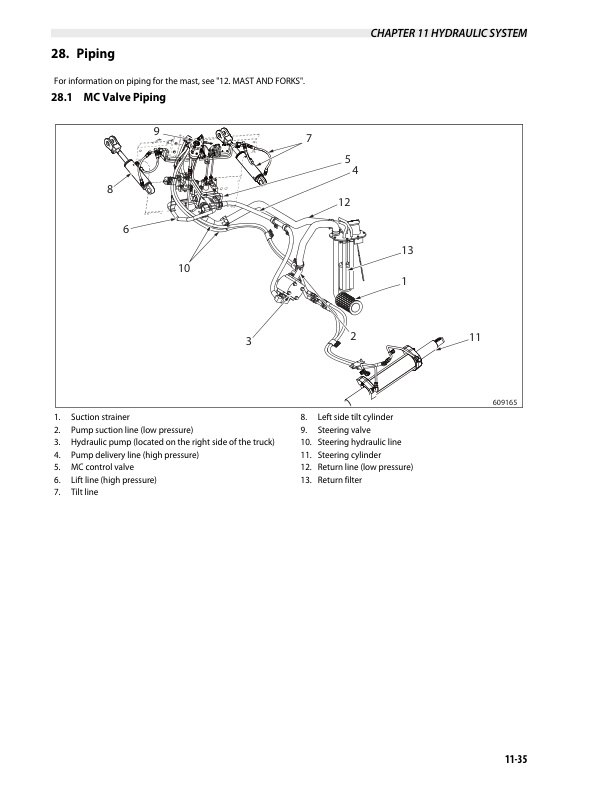 CHAPTER 11 HYDRAULIC SYSTEM

28. Piping

For information on piping for the mast, see "12. MAST AND FORKS".

28.1 MC Valve Piping

9
7
5
4
8
12
6
13
10
1
3
2
11
609165

1. Suction strainer
2. Pump suction line (low pressure)
3. Hydraulic pump (located on the right side of the truck)
4. Pump delivery line (high pressure)
5. MC control valve
6. Lift line (high pressure)
7. Tilt line

8. Left side tilt cylinder
9. Steering valve
10. Steering hydraulic line
11. Steering cylinder
12. Return line (low pressure)
13. Return filter

11-35