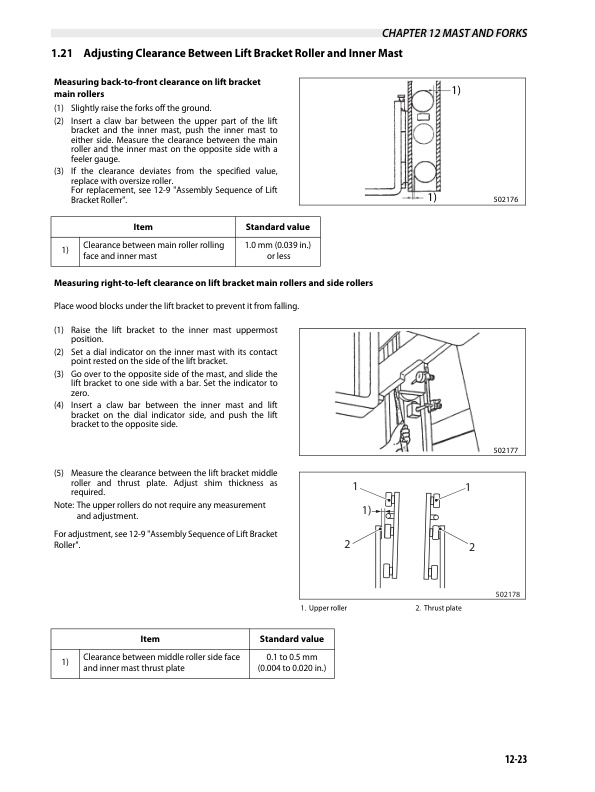 CHAPTER 12 MAST AND FORKS

1.21 Adjusting Clearance Between Lift Bracket Roller and Inner Mast

Measuring back-to-front clearance on lift bracket main rollers

(1) Slightly raise the forks off the ground.
(2) Insert a claw bar between the upper part of the lift bracket and the inner mast, push the inner mast to either side. Measure the clearance between the main roller and the inner mast on the opposite side with a feeler gauge.
(3) If the clearance deviates from the specified value, replace with oversize roller.
For replacement, see 12-9 "Assembly Sequence of Lift Bracket Roller".

1)
1)
502176

| | Item | Standard value |
|---|---|---|
| 1) | Clearance between main roller rolling face and inner mast | 1.0 mm (0.039 in.) or less |

Measuring right-to-left clearance on lift bracket main rollers and side rollers

Place wood blocks under the lift bracket to prevent it from falling.

(1) Raise the lift bracket to the inner mast uppermost position.
(2) Set a dial indicator on the inner mast with its contact point rested on the side of the lift bracket.
(3) Go over to the opposite side of the mast, and slide the lift bracket to one side with a bar. Set the indicator to zero.
(4) Insert a claw bar between the inner mast and lift bracket on the dial indicator side, and push the lift bracket to the opposite side.

502177

(5) Measure the clearance between the lift bracket middle roller and thrust plate. Adjust shim thickness as required.
Note: The upper rollers do not require any measurement and adjustment.

For adjustment, see 12-9 "Assembly Sequence of Lift Bracket Roller".

1
1
1)
2
2
502178

1. Upper roller
2. Thrust plate

| | Item | Standard value |
|---|---|---|
| 1) | Clearance between middle roller side face and inner mast thrust plate | 0.1 to 0.5 mm (0.004 to 0.020 in.) |

12-23