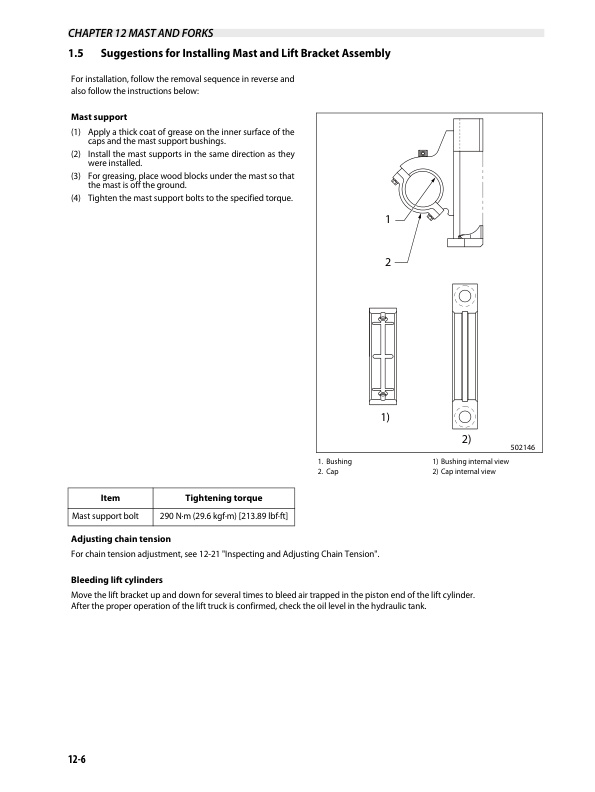 CHAPTER 12 MAST AND FORKS

1.5 Suggestions for Installing Mast and Lift Bracket Assembly

For installation, follow the removal sequence in reverse and also follow the instructions below:

Mast support

(1) Apply a thick coat of grease on the inner surface of the caps and the mast support bushings.
(2) Install the mast supports in the same direction as they were installed.
(3) For greasing, place wood blocks under the mast so that the mast is off the ground.
(4) Tighten the mast support bolts to the specified torque.

1

2

1)

2)

502146

1. Bushing
2. Cap

1) Bushing internal view
2) Cap internal view

| Item | Tightening torque |
|---|---|
| Mast support bolt | 290 N·m (29.6 kgf·m) [213.89 lbf·ft] |

Adjusting chain tension

For chain tension adjustment, see 12-21 "Inspecting and Adjusting Chain Tension".

Bleeding lift cylinders

Move the lift bracket up and down for several times to bleed air trapped in the piston end of the lift cylinder.
After the proper operation of the lift truck is confirmed, check the oil level in the hydraulic tank.

12-6