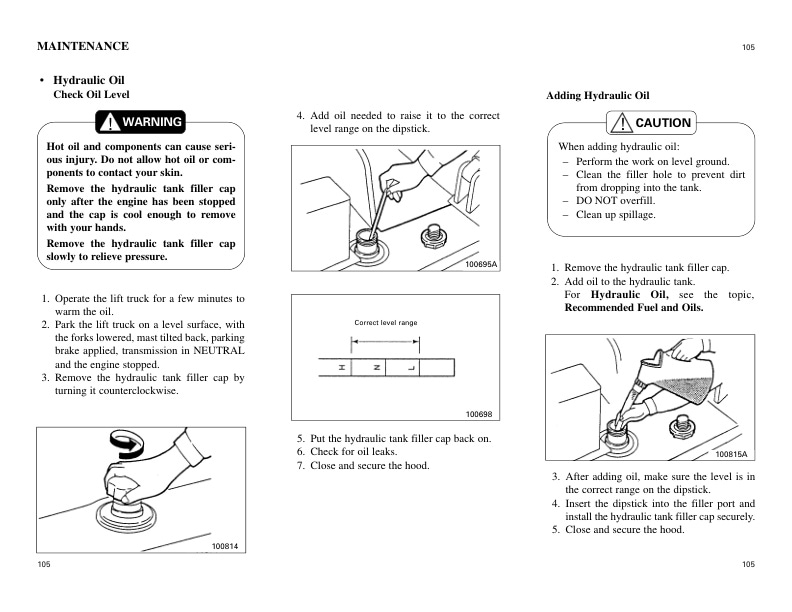 MAINTENANCE

105

• Hydraulic Oil
Check Oil Level

WARNING

Hot oil and components can cause serious injury. Do not allow hot oil or components to contact your skin.

Remove the hydraulic tank filler cap only after the engine has been stopped and the cap is cool enough to remove with your hands.

Remove the hydraulic tank filler cap slowly to relieve pressure.

1. Operate the lift truck for a few minutes to warm the oil.
2. Park the lift truck on a level surface, with the forks lowered, mast tilted back, parking brake applied, transmission in NEUTRAL and the engine stopped.
3. Remove the hydraulic tank filler cap by turning it counterclockwise.

100814

105

4. Add oil needed to raise it to the correct level range on the dipstick.

100695A

Correct level range

H N L

100698

5. Put the hydraulic tank filler cap back on.
6. Check for oil leaks.
7. Close and secure the hood.

Adding Hydraulic Oil

CAUTION

When adding hydraulic oil:
– Perform the work on level ground.
– Clean the filler hole to prevent dirt from dropping into the tank.
– DO NOT overfill.
– Clean up spillage.

1. Remove the hydraulic tank filler cap.
2. Add oil to the hydraulic tank.
For Hydraulic Oil, see the topic, Recommended Fuel and Oils.

100815A

3. After adding oil, make sure the level is in the correct range on the dipstick.
4. Insert the dipstick into the filler port and install the hydraulic tank filler cap securely.
5. Close and secure the hood.

105