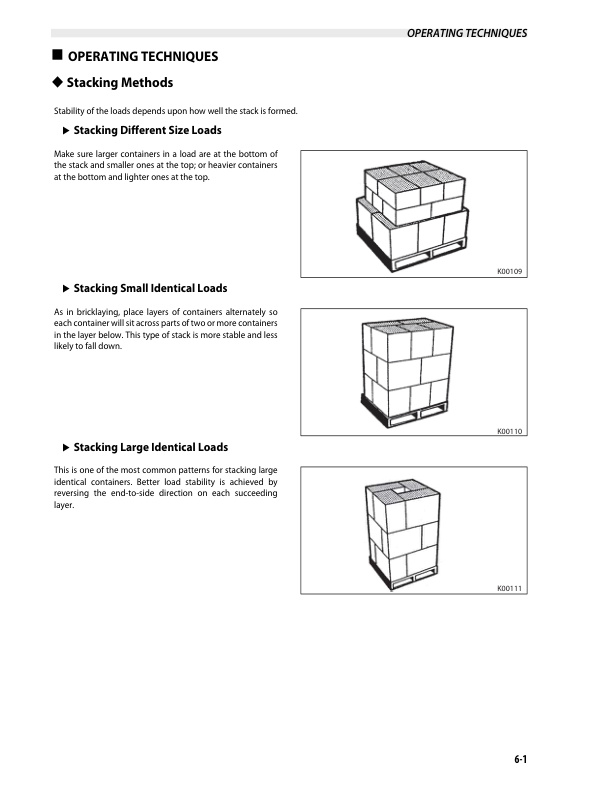 OPERATING TECHNIQUES

■ OPERATING TECHNIQUES

◆ Stacking Methods

Stability of the loads depends upon how well the stack is formed.

▶ Stacking Different Size Loads

Make sure larger containers in a load are at the bottom of the stack and smaller ones at the top; or heavier containers at the bottom and lighter ones at the top.

K00109

▶ Stacking Small Identical Loads

As in bricklaying, place layers of containers alternately so each container will sit across parts of two or more containers in the layer below. This type of stack is more stable and less likely to fall down.

K00110

▶ Stacking Large Identical Loads

This is one of the most common patterns for stacking large identical containers. Better load stability is achieved by reversing the end-to-side direction on each succeeding layer.

K00111

6-1