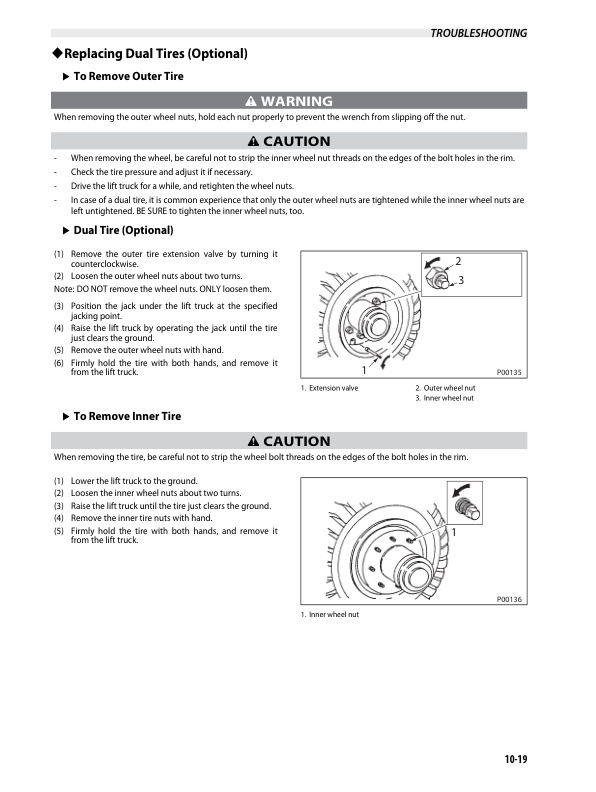 TROUBLESHOOTING

◆Replacing Dual Tires (Optional)

▶ To Remove Outer Tire

⚠ WARNING

When removing the outer wheel nuts, hold each nut properly to prevent the wrench from slipping off the nut.

⚠ CAUTION

- When removing the wheel, be careful not to strip the inner wheel nut threads on the edges of the bolt holes in the rim.
- Check the tire pressure and adjust it if necessary.
- Drive the lift truck for a while, and retighten the wheel nuts.
- In case of a dual tire, it is common experience that only the outer wheel nuts are tightened while the inner wheel nuts are left untightened. BE SURE to tighten the inner wheel nuts, too.

▶ Dual Tire (Optional)

(1) Remove the outer tire extension valve by turning it counterclockwise.
(2) Loosen the outer wheel nuts about two turns.
Note: DO NOT remove the wheel nuts. ONLY loosen them.
(3) Position the jack under the lift truck at the specified jacking point.
(4) Raise the lift truck by operating the jack until the tire just clears the ground.
(5) Remove the outer wheel nuts with hand.
(6) Firmly hold the tire with both hands, and remove it from the lift truck.

2
3
1
P00135

1. Extension valve
2. Outer wheel nut
3. Inner wheel nut

▶ To Remove Inner Tire

⚠ CAUTION

When removing the tire, be careful not to strip the wheel bolt threads on the edges of the bolt holes in the rim.

(1) Lower the lift truck to the ground.
(2) Loosen the inner wheel nuts about two turns.
(3) Raise the lift truck until the tire just clears the ground.
(4) Remove the inner tire nuts with hand.
(5) Firmly hold the tire with both hands, and remove it from the lift truck.

1
P00136

1. Inner wheel nut

10-19