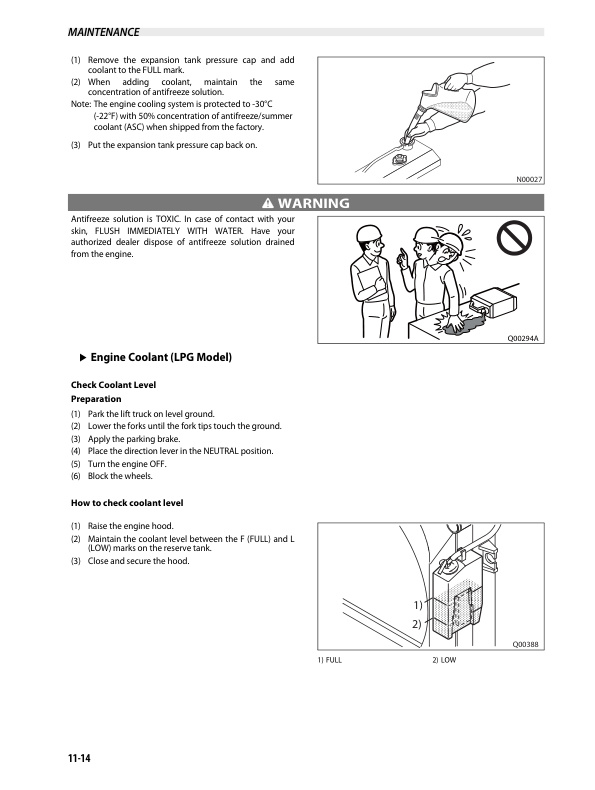 MAINTENANCE

(1) Remove the expansion tank pressure cap and add coolant to the FULL mark.
(2) When adding coolant, maintain the same concentration of antifreeze solution.
Note: The engine cooling system is protected to -30°C (-22°F) with 50% concentration of antifreeze/summer coolant (ASC) when shipped from the factory.
(3) Put the expansion tank pressure cap back on.

N00027

⚠ WARNING

Antifreeze solution is TOXIC. In case of contact with your skin, FLUSH IMMEDIATELY WITH WATER. Have your authorized dealer dispose of antifreeze solution drained from the engine.

Q00294A

▶ Engine Coolant (LPG Model)

Check Coolant Level

Preparation

(1) Park the lift truck on level ground.
(2) Lower the forks until the fork tips touch the ground.
(3) Apply the parking brake.
(4) Place the direction lever in the NEUTRAL position.
(5) Turn the engine OFF.
(6) Block the wheels.

How to check coolant level

(1) Raise the engine hood.
(2) Maintain the coolant level between the F (FULL) and L (LOW) marks on the reserve tank.
(3) Close and secure the hood.

1)
2)

Q00388

1) FULL 2) LOW

11-14