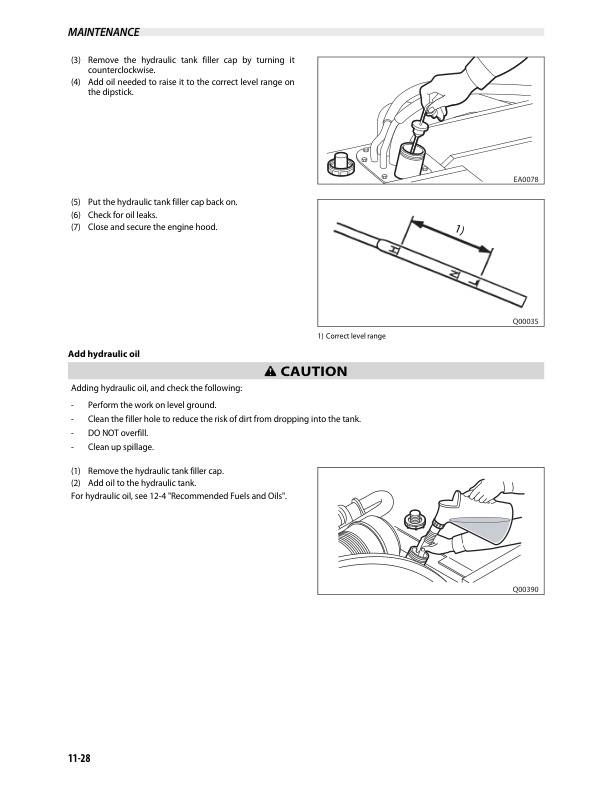 MAINTENANCE

(3) Remove the hydraulic tank filler cap by turning it counterclockwise.
(4) Add oil needed to raise it to the correct level range on the dipstick.

EA0078

(5) Put the hydraulic tank filler cap back on.
(6) Check for oil leaks.
(7) Close and secure the engine hood.

1)

H

N

L

Q00035

1) Correct level range

Add hydraulic oil

CAUTION

Adding hydraulic oil, and check the following:

- Perform the work on level ground.
- Clean the filler hole to reduce the risk of dirt from dropping into the tank.
- DO NOT overfill.
- Clean up spillage.

(1) Remove the hydraulic tank filler cap.
(2) Add oil to the hydraulic tank.
For hydraulic oil, see 12-4 "Recommended Fuels and Oils".

Q00390

11-28