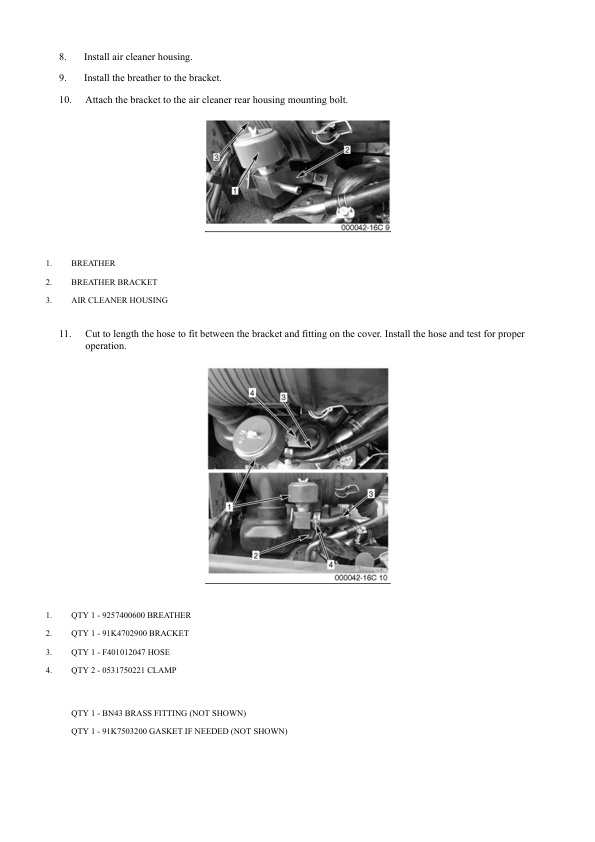 8. Install air cleaner housing.

9. Install the breather to the bracket.

10. Attach the bracket to the air cleaner rear housing mounting bolt.

3
2
1
000042-16C 9

1. BREATHER

2. BREATHER BRACKET

3. AIR CLEANER HOUSING

11. Cut to length the hose to fit between the bracket and fitting on the cover. Install the hose and test for proper operation.

4
3
1
3
2
4
000042-16C 10

1. QTY 1 - 9257400600 BREATHER

2. QTY 1 - 91K4702900 BRACKET

3. QTY 1 - F401012047 HOSE

4. QTY 2 - 0531750221 CLAMP

QTY 1 - BN43 BRASS FITTING (NOT SHOWN)

QTY 1 - 91K7503200 GASKET IF NEEDED (NOT SHOWN)