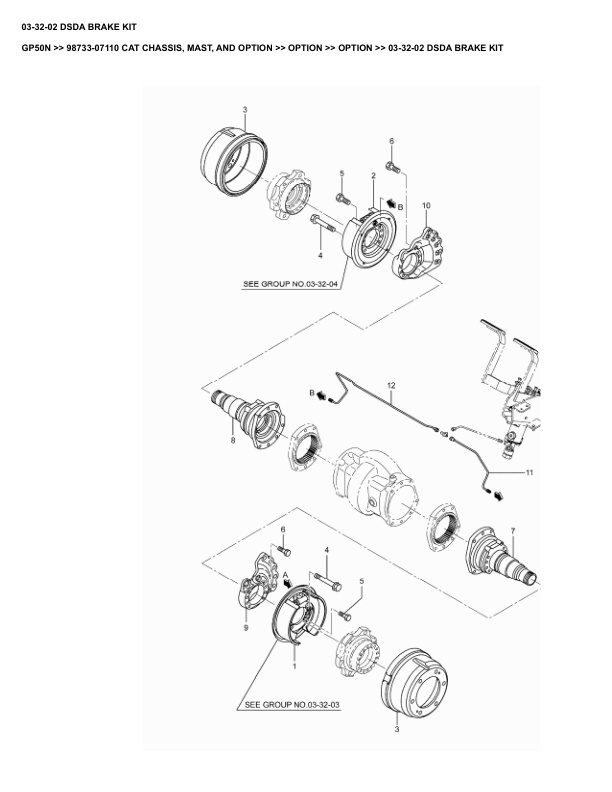 03-32-02 DSDA BRAKE KIT

GP50N >> 98733-07110 CAT CHASSIS, MAST, AND OPTION >> OPTION >> OPTION >> 03-32-02 DSDA BRAKE KIT

3
6
5
2
B
10
4
SEE GROUP NO.03-32-04
B
12
8
11
7
6
4
A
5
9
1
SEE GROUP NO.03-32-03
3