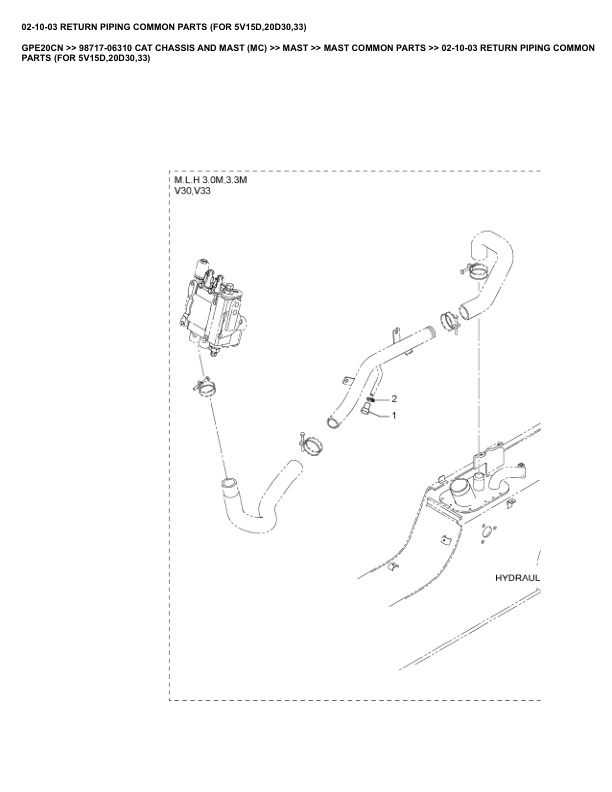 02-10-03 RETURN PIPING COMMON PARTS (FOR 5V15D,20D30,33)

GPE20CN >> 98717-06310 CAT CHASSIS AND MAST (MC) >> MAST >> MAST COMMON PARTS >> 02-10-03 RETURN PIPING COMMON PARTS (FOR 5V15D,20D30,33)

M.L.H 3.0M.3.3M
V30,V33

2
1

HYDRAUL