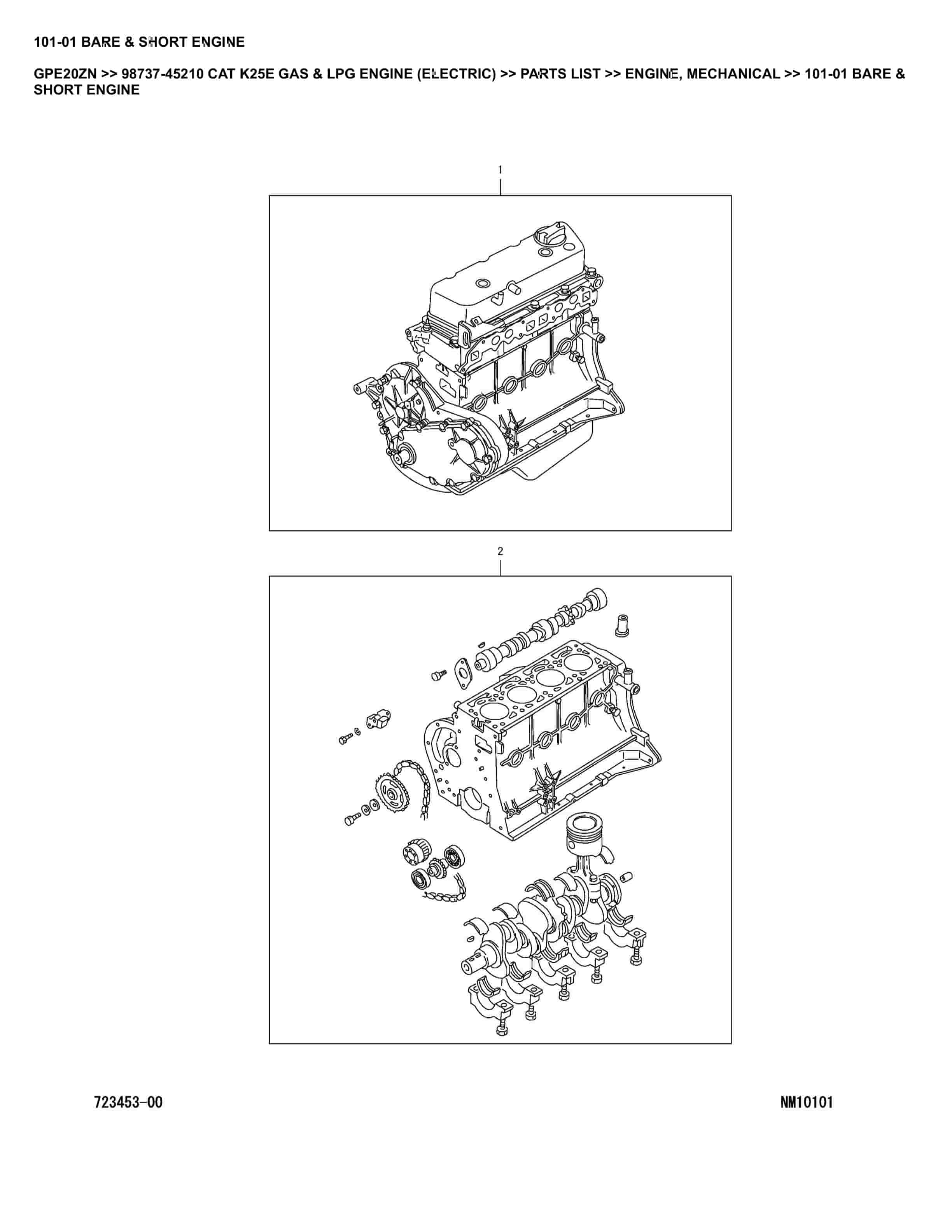 101-01 BARE & SHORT ENGINE

GPE20ZN >> 98737-45210 CAT K25E GAS & LPG ENGINE (ELECTRIC) >> PARTS LIST >> ENGINE, MECHANICAL >> 101-01 BARE & SHORT ENGINE

1

2

723453-00

NM10101