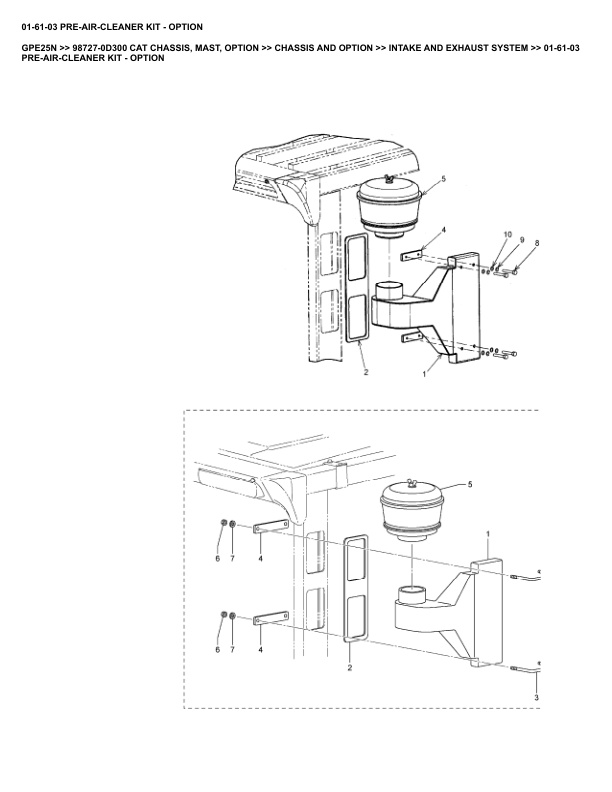 01-61-03 PRE-AIR-CLEANER KIT - OPTION

GPE25N >> 98727-0D300 CAT CHASSIS, MAST, OPTION >> CHASSIS AND OPTION >> INTAKE AND EXHAUST SYSTEM >> 01-61-03 PRE-AIR-CLEANER KIT - OPTION

5
4
10
9
8
2
1

5
1
6
7
4
6
7
4
2
3