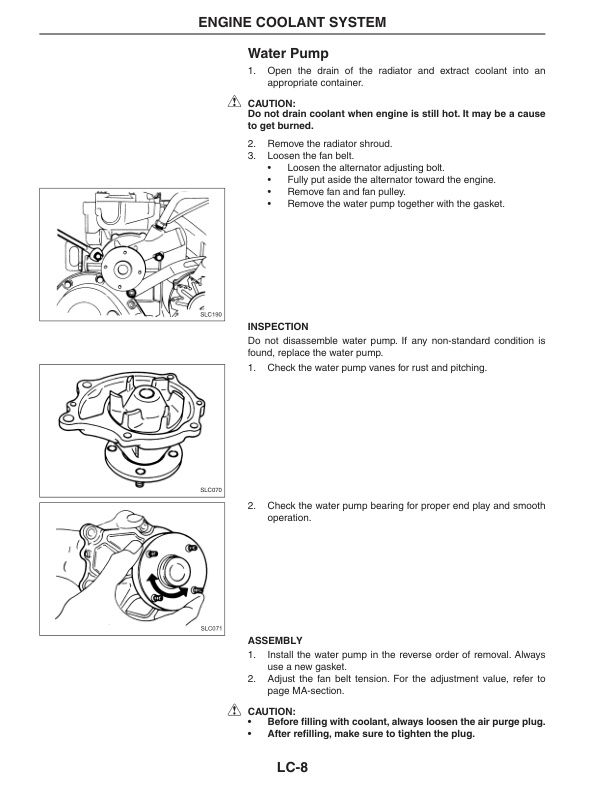 ENGINE COOLANT SYSTEM

Water Pump

1. Open the drain of the radiator and extract coolant into an appropriate container.

CAUTION:
Do not drain coolant when engine is still hot. It may be a cause to get burned.

2. Remove the radiator shroud.
3. Loosen the fan belt.
• Loosen the alternator adjusting bolt.
• Fully put aside the alternator toward the engine.
• Remove fan and fan pulley.
• Remove the water pump together with the gasket.

SLC190

INSPECTION
Do not disassemble water pump. If any non-standard condition is found, replace the water pump.
1. Check the water pump vanes for rust and pitching.

SLC070

2. Check the water pump bearing for proper end play and smooth operation.

SLC071

ASSEMBLY
1. Install the water pump in the reverse order of removal. Always use a new gasket.
2. Adjust the fan belt tension. For the adjustment value, refer to page MA-section.

CAUTION:
• Before filling with coolant, always loosen the air purge plug.
• After refilling, make sure to tighten the plug.

LC-8