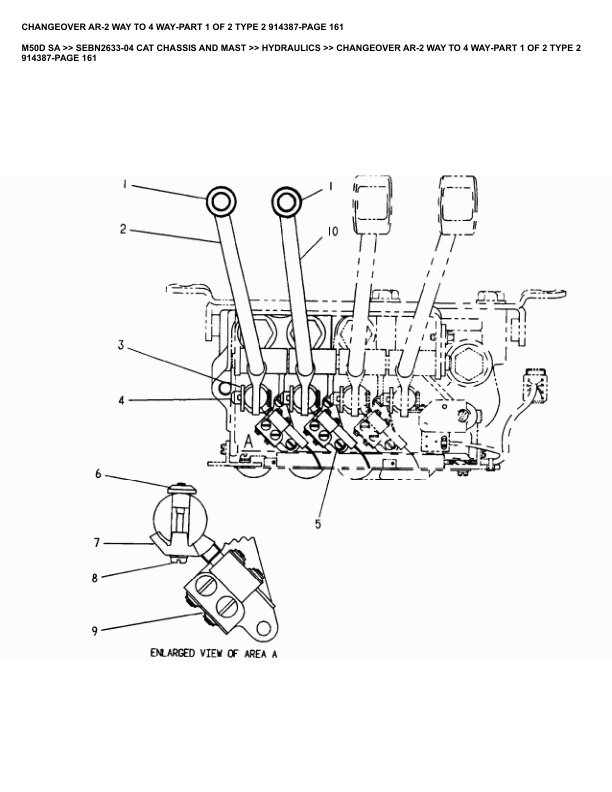 CHANGEOVER AR-2 WAY TO 4 WAY-PART 1 OF 2 TYPE 2 914387-PAGE 161

M50D SA >> SEBN2633-04 CAT CHASSIS AND MAST >> HYDRAULICS >> CHANGEOVER AR-2 WAY TO 4 WAY-PART 1 OF 2 TYPE 2 914387-PAGE 161

1
1
2
10
3
4
A
5
6
7
8
9
ENLARGED VIEW OF AREA A