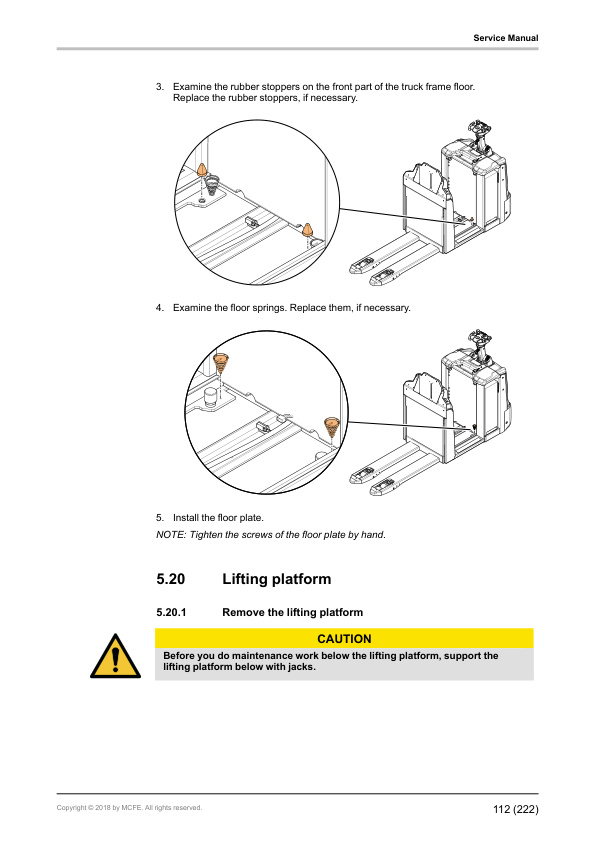 Service Manual

3. Examine the rubber stoppers on the front part of the truck frame floor. Replace the rubber stoppers, if necessary.

4. Examine the floor springs. Replace them, if necessary.

5. Install the floor plate.

NOTE: Tighten the screws of the floor plate by hand.

5.20 Lifting platform

5.20.1 Remove the lifting platform

CAUTION

Before you do maintenance work below the lifting platform, support the lifting platform below with jacks.

Copyright © 2018 by MCFE. All rights reserved.

112 (222)