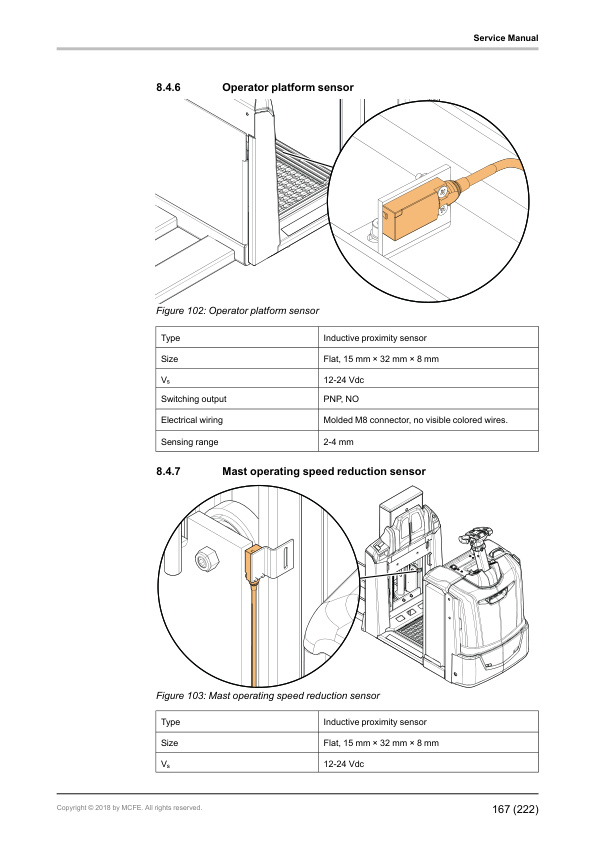 Service Manual

8.4.6 Operator platform sensor

Figure 102: Operator platform sensor

| Type | Inductive proximity sensor |
|---|---|
| Size | Flat, 15 mm × 32 mm × 8 mm |
| $V_s$ | 12-24 Vdc |
| Switching output | PNP, NO |
| Electrical wiring | Molded M8 connector, no visible colored wires. |
| Sensing range | 2-4 mm |

8.4.7 Mast operating speed reduction sensor

Figure 103: Mast operating speed reduction sensor

| Type | Inductive proximity sensor |
|---|---|
| Size | Flat, 15 mm × 32 mm × 8 mm |
| $V_s$ | 12-24 Vdc |

Copyright © 2018 by MCFE. All rights reserved.

167 (222)