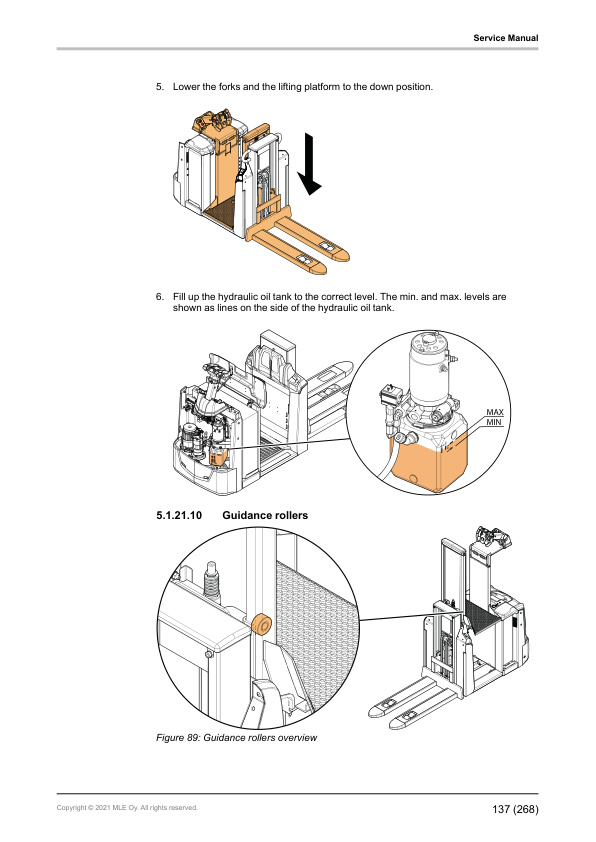 Service Manual

5. Lower the forks and the lifting platform to the down position.

6. Fill up the hydraulic oil tank to the correct level. The min. and max. levels are shown as lines on the side of the hydraulic oil tank.

MAX
MIN

5.1.21.10 Guidance rollers

Figure 89: Guidance rollers overview

Copyright © 2021 MLE Oy. All rights reserved.

137 (268)