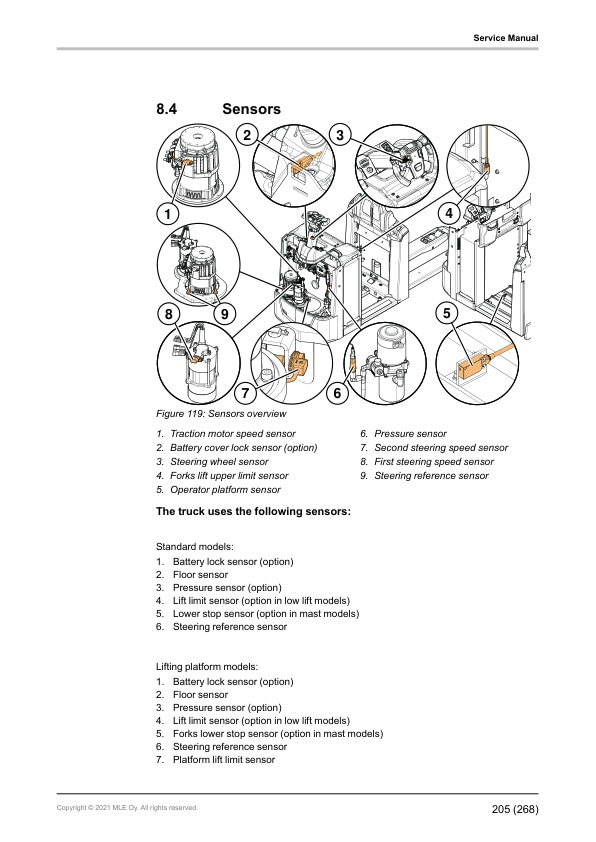 Service Manual

8.4 Sensors

2
3
1
4
8
9
5
7
6

Figure 119: Sensors overview

1. Traction motor speed sensor
2. Battery cover lock sensor (option)
3. Steering wheel sensor
4. Forks lift upper limit sensor
5. Operator platform sensor

6. Pressure sensor
7. Second steering speed sensor
8. First steering speed sensor
9. Steering reference sensor

The truck uses the following sensors:

Standard models:
1. Battery lock sensor (option)
2. Floor sensor
3. Pressure sensor (option)
4. Lift limit sensor (option in low lift models)
5. Lower stop sensor (option in mast models)
6. Steering reference sensor

Lifting platform models:
1. Battery lock sensor (option)
2. Floor sensor
3. Pressure sensor (option)
4. Lift limit sensor (option in low lift models)
5. Forks lower stop sensor (option in mast models)
6. Steering reference sensor
7. Platform lift limit sensor

Copyright © 2021 MLE Oy. All rights reserved.

205 (268)