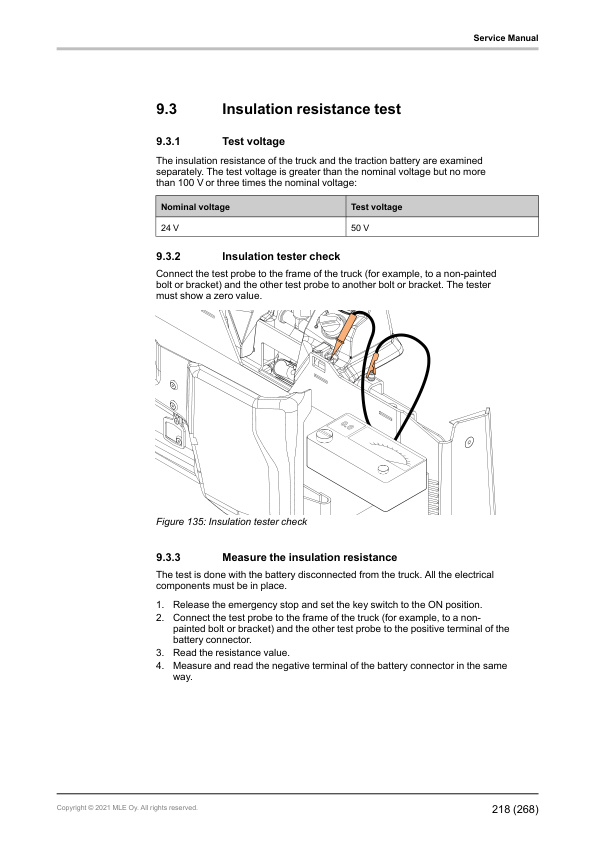 Service Manual

9.3 Insulation resistance test

9.3.1 Test voltage

The insulation resistance of the truck and the traction battery are examined separately. The test voltage is greater than the nominal voltage but no more than 100 V or three times the nominal voltage:

| Nominal voltage | Test voltage |
|---|---|
| 24 V | 50 V |

9.3.2 Insulation tester check

Connect the test probe to the frame of the truck (for example, to a non-painted bolt or bracket) and the other test probe to another bolt or bracket. The tester must show a zero value.

Figure 135: Insulation tester check

9.3.3 Measure the insulation resistance

The test is done with the battery disconnected from the truck. All the electrical components must be in place.

1. Release the emergency stop and set the key switch to the ON position.
2. Connect the test probe to the frame of the truck (for example, to a non-painted bolt or bracket) and the other test probe to the positive terminal of the battery connector.
3. Read the resistance value.
4. Measure and read the negative terminal of the battery connector in the same way.

Copyright © 2021 MLE Oy. All rights reserved.

218 (268)